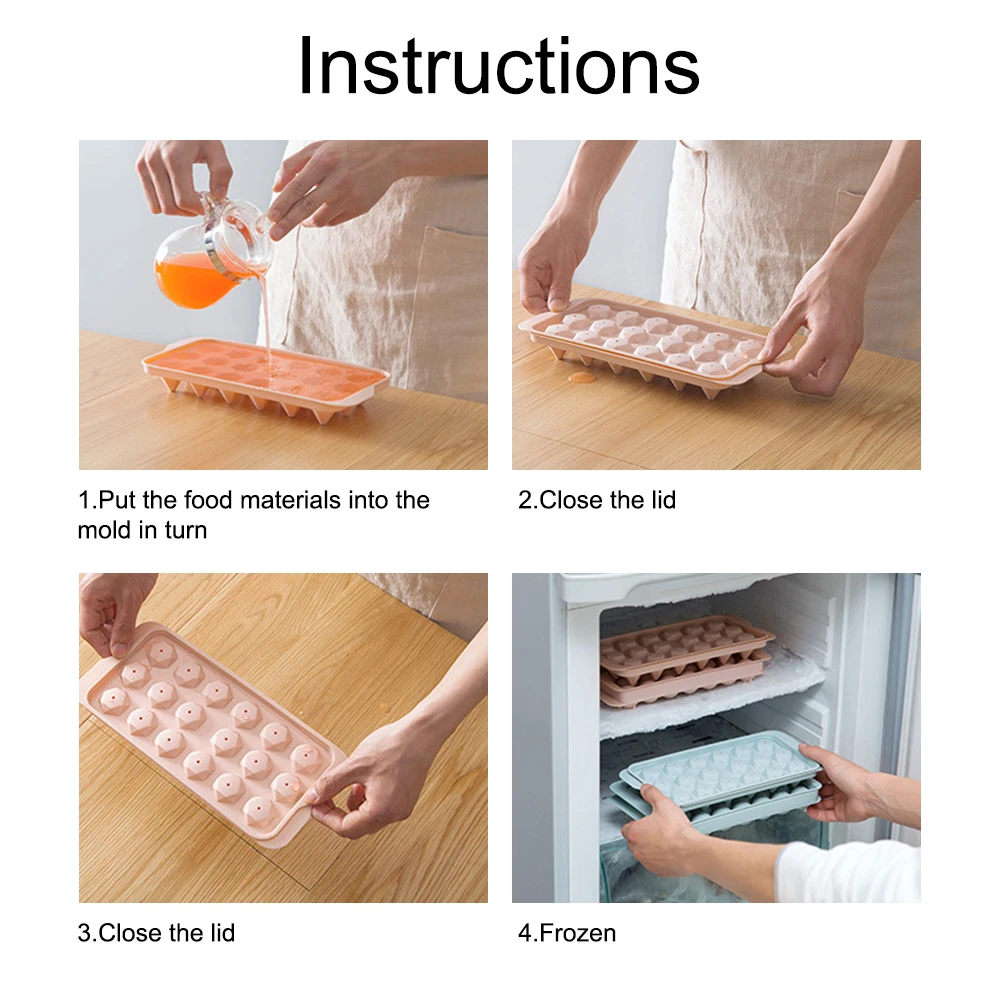 Instructions

1.Put the food materials into the mold in turn

2.Close the lid

3.Close the lid

4.Frozen