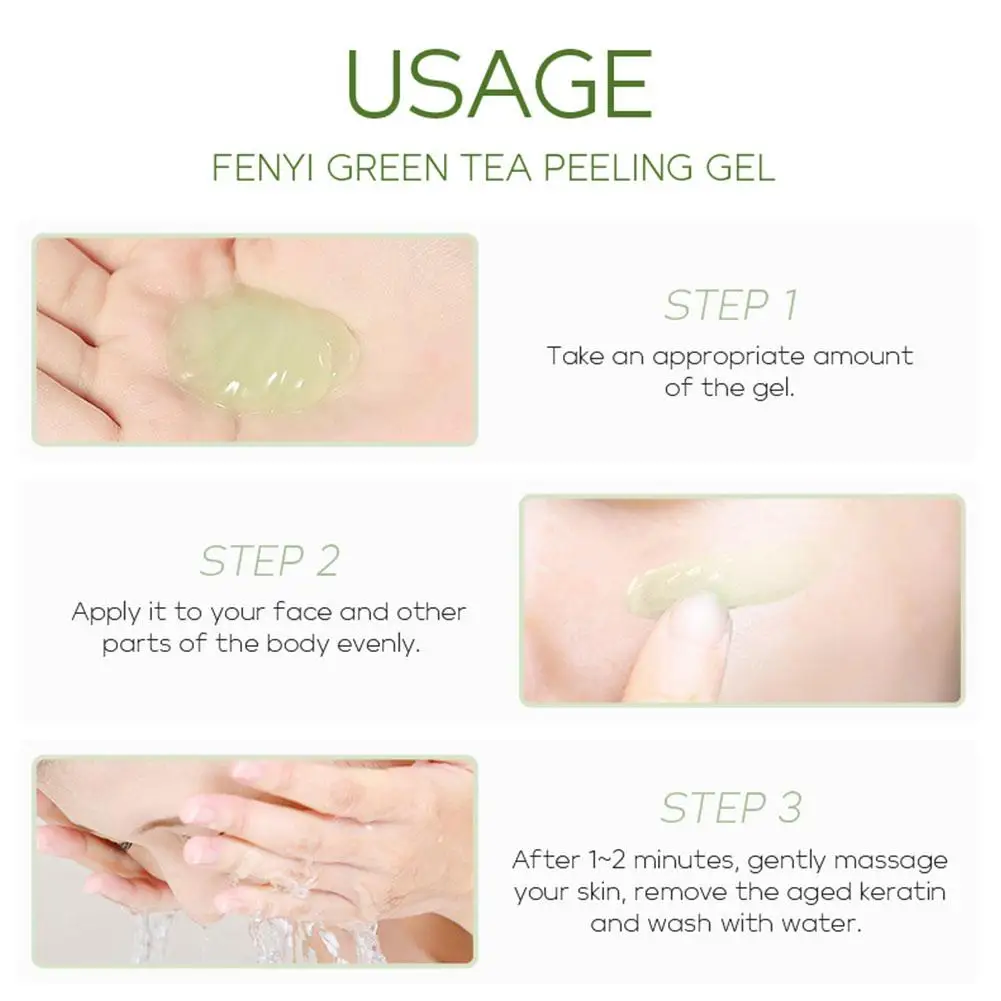 USAGE

FENYI GREEN TEA PEELING GEL

STEP 1

Take an appropriate amount of the gel.

STEP 2

Apply it to your face and other parts of the body evenly.

STEP 3

After 1~2 minutes, gently massage your skin, remove the aged keratin and wash with water.