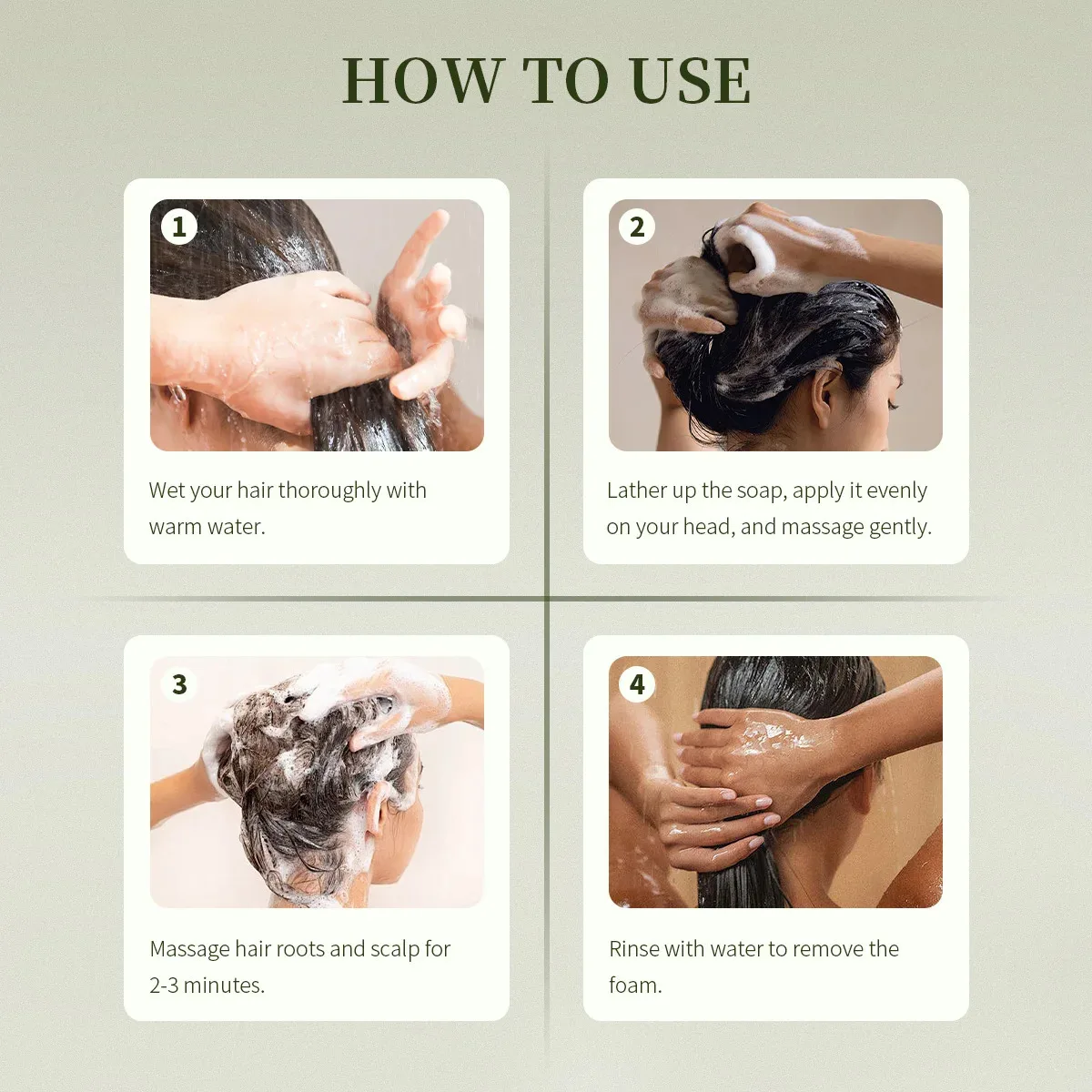 HOW TO USE

1

Wet your hair thoroughly with warm water.

2

Lather up the soap, apply it evenly on your head, and massage gently.

3

Massage hair roots and scalp for 2-3 minutes.

4

Rinse with water to remove the foam.