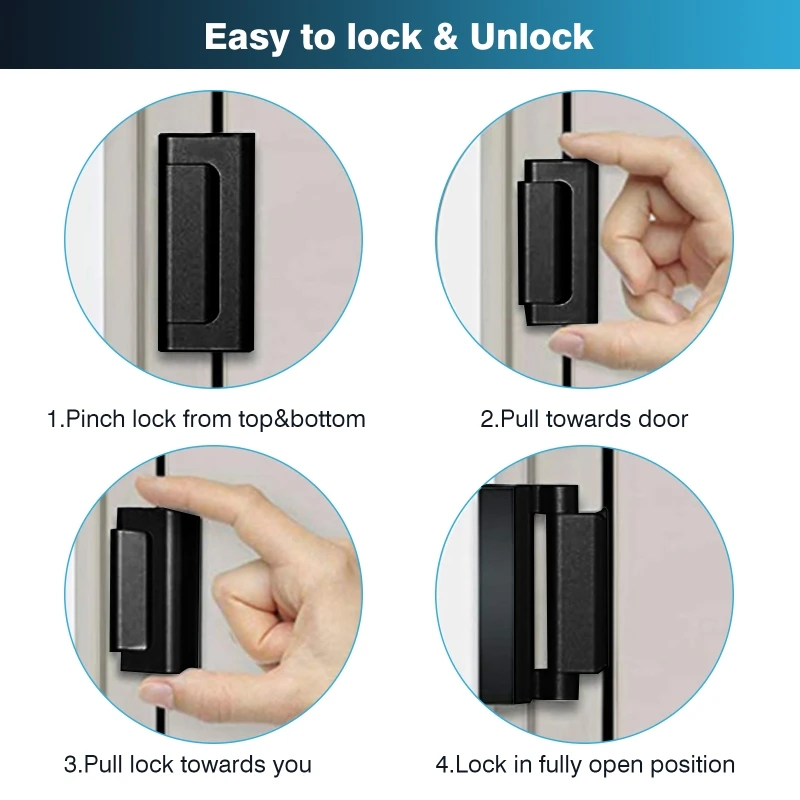 Easy to lock & Unlock

1.Pinch lock from top&bottom

2.Pull towards door

3.Pull lock towards you

4.Lock in fully open position