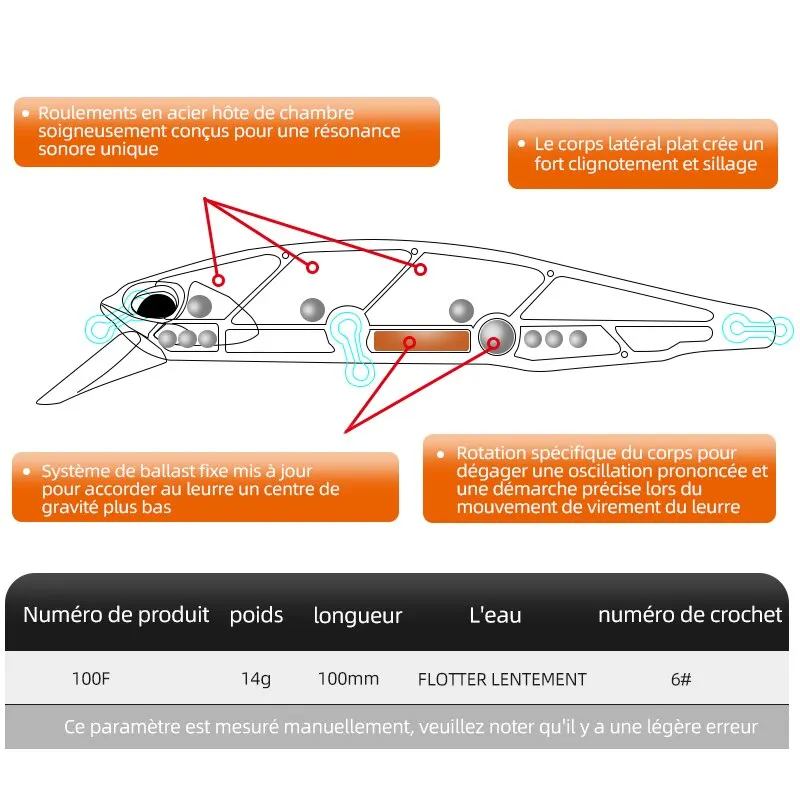 • Roulements en acier hôte de chambre soigneusement conçus pour une résonance sonore unique

• Le corps latéral plat crée un fort clignotement et sillage

• Système de ballast fixe mis à jour pour accorder au leurre un centre de gravité plus bas

• Rotation spécifique du corps pour dégager une oscillation prononcée et une démarche précise lors du mouvement de virement du leurre

| Numéro de produit | poids | longueur | L'eau | numéro de crochet |
|---|---|---|---|---|
| 100F | 14g | 100mm | FLOTTER LENTEMENT | 6# |

Ce paramètre est mesuré manuellement, veuillez noter qu'il y a une légère erreur