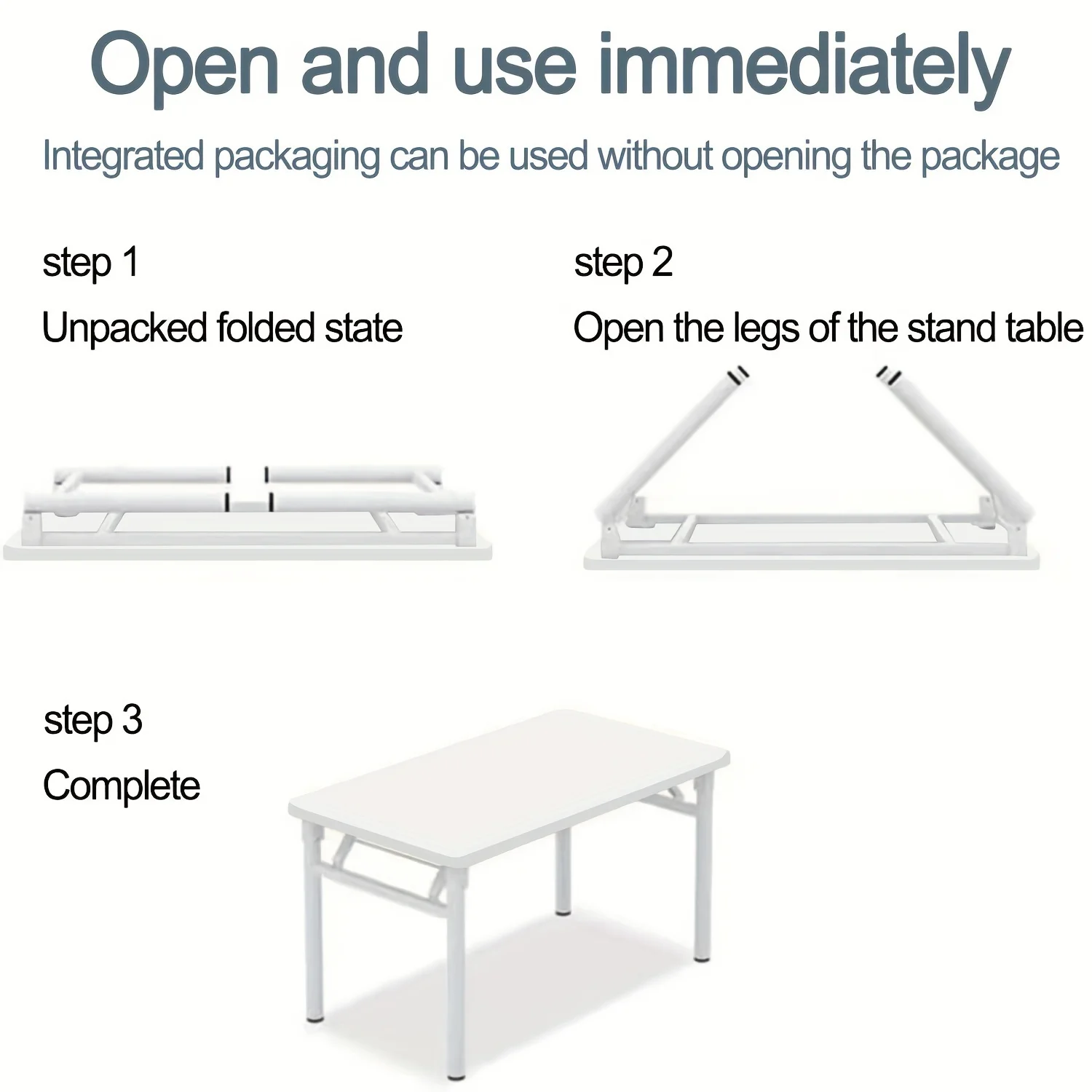 Open and use immediately

Integrated packaging can be used without opening the package

step 1

Unpacked folded state

step 2

Open the legs of the stand table

step 3

Complete