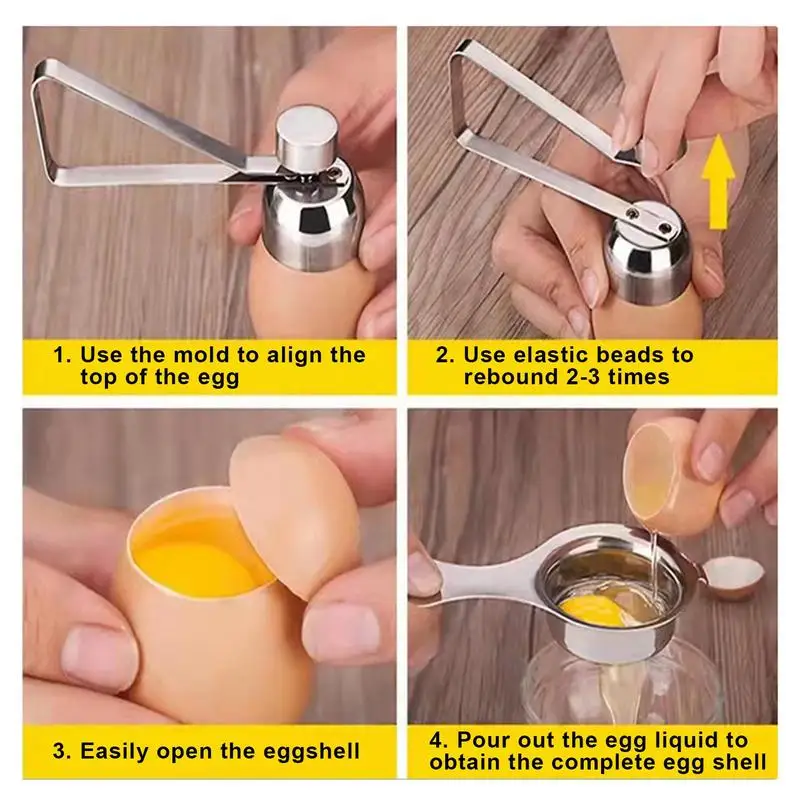 1. Use the mold to align the top of the egg

2. Use elastic beads to rebound 2-3 times

3. Easily open the eggshell

4. Pour out the egg liquid to obtain the complete egg shell