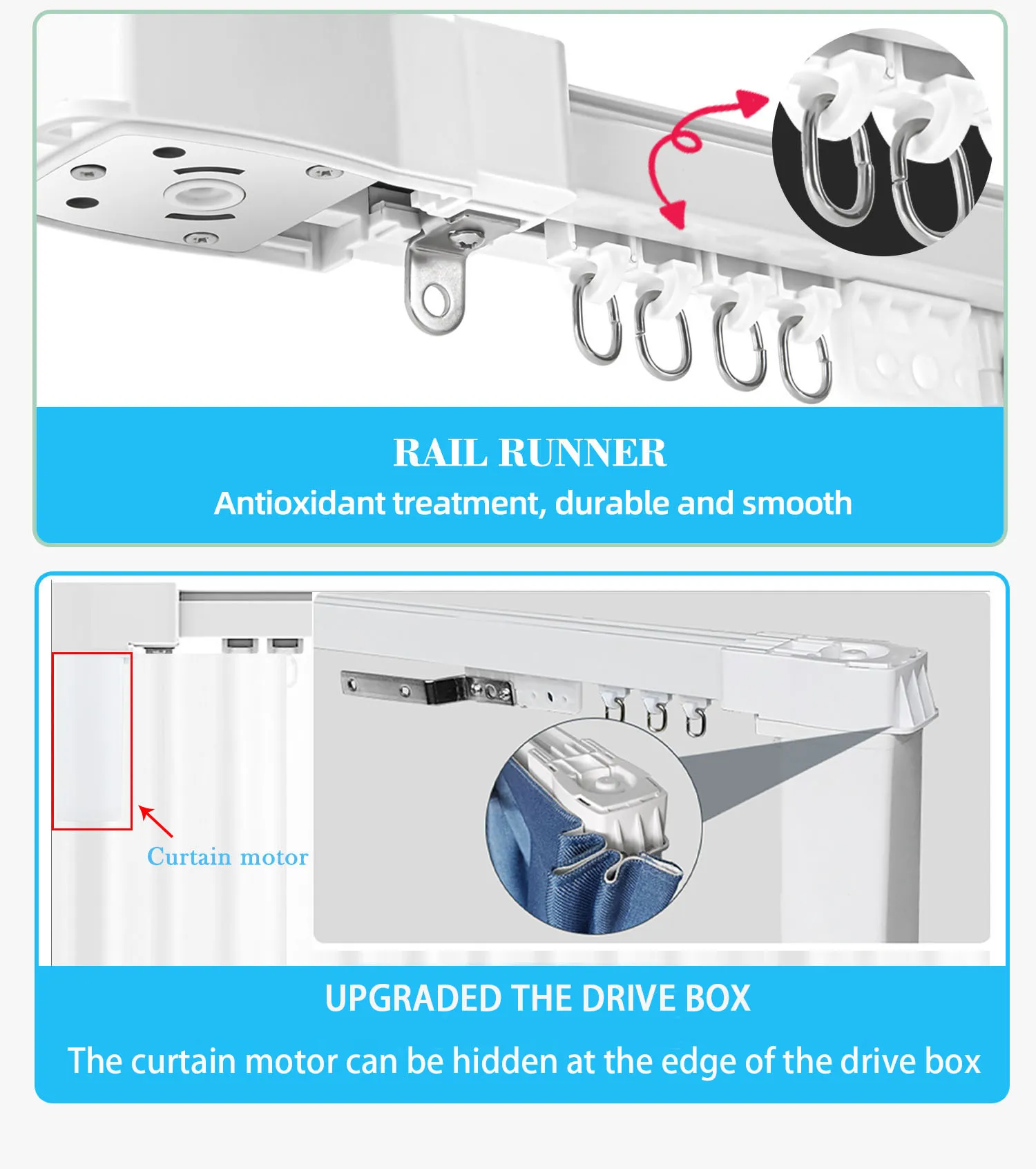 RAIL RUNNER

Antioxidant treatment, durable and smooth

Curtain motor

UPGRADED THE DRIVE BOX

The curtain motor can be hidden at the edge of the drive box