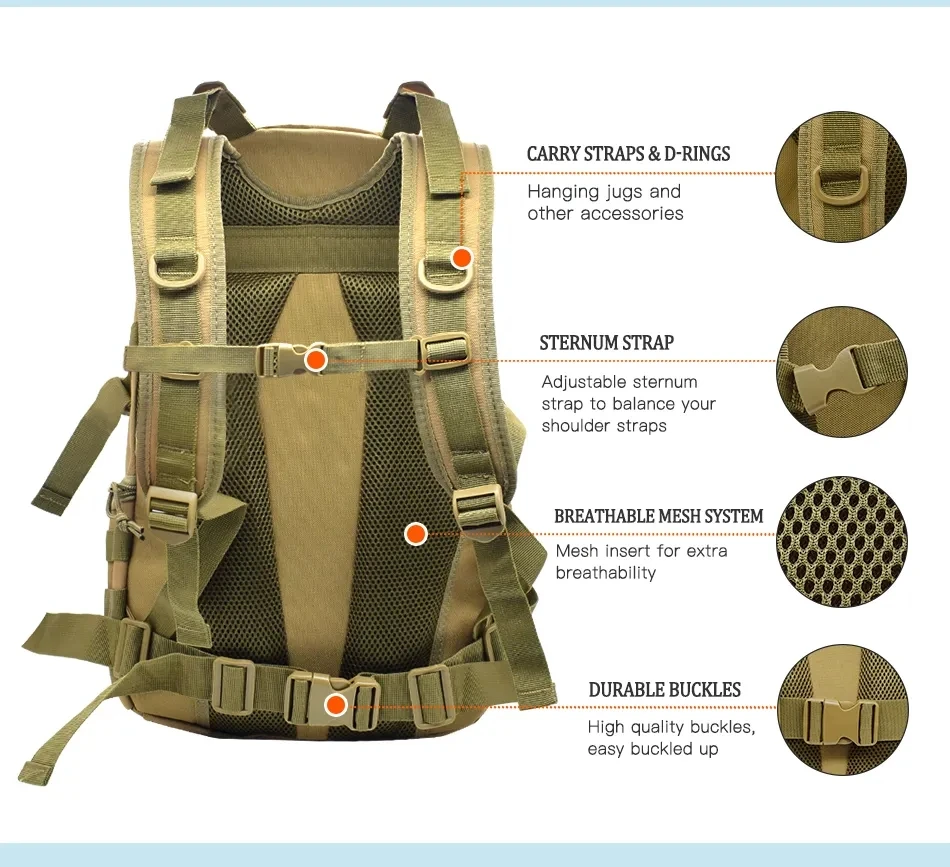 CARRY STRAPS & D-RINGS
Hanging jugs and other accessories

STERNUM STRAP
Adjustable sternum strap to balance your shoulder straps

BREATHABLE MESH SYSTEM
Mesh insert for extra breathability

DURABLE BUCKLES
High quality buckles, easy buckled up