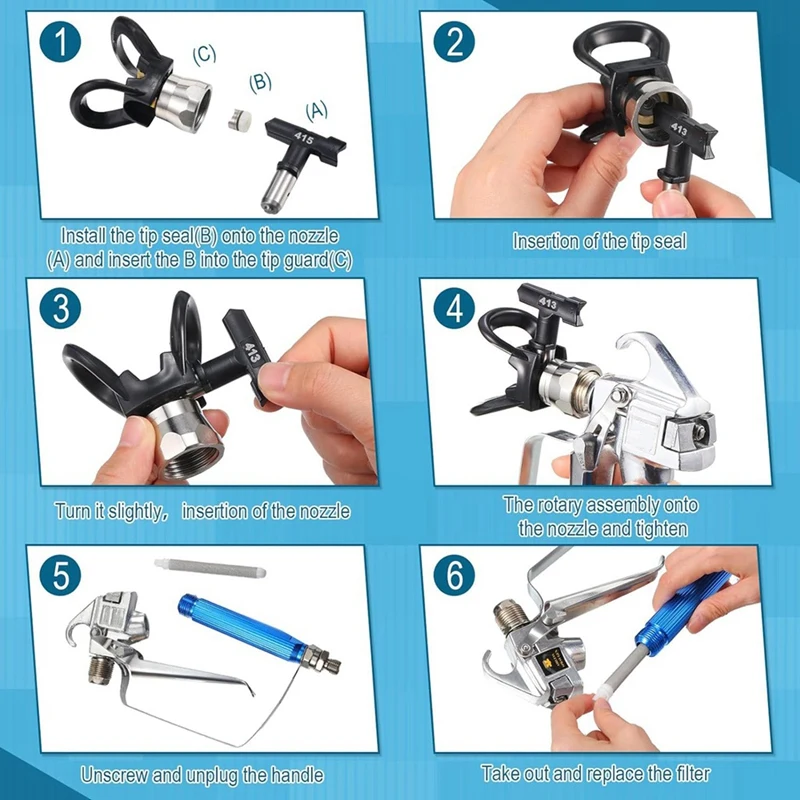 1

(C)

(B)

(A)

415

Install the tip seal(B) onto the nozzle (A) and insert the B into the tip guard(C)

2

413

Insertion of the tip seal

3

413

Turn it slightly, insertion of the nozzle

4

413

The rotary assembly onto the nozzle and tighten

5

Unscrew and unplug the handle

6

Take out and replace the filter