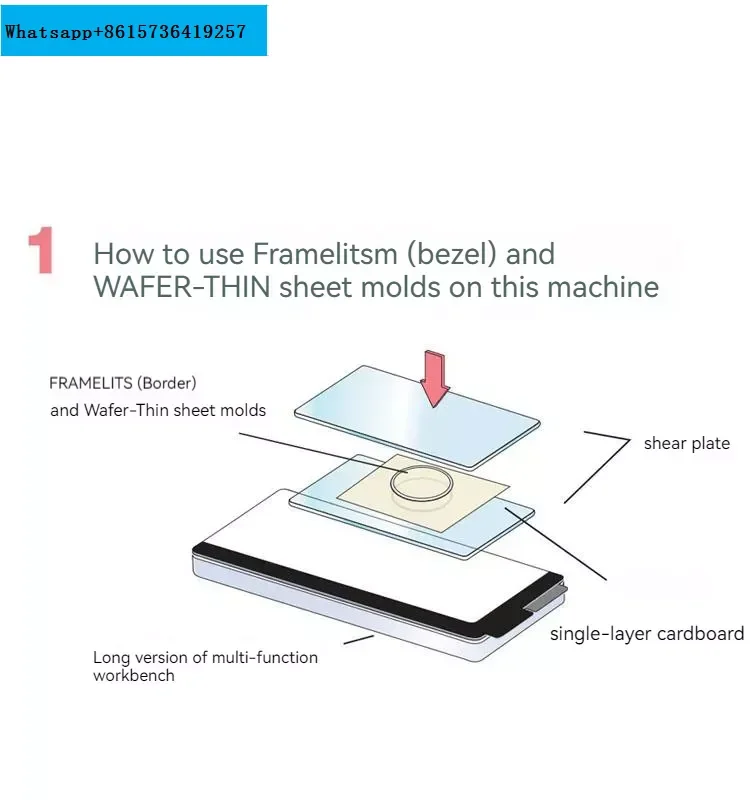 Whatsapp+8615736419257

1

How to use Framelitsm (bezel) and WAFER-THIN sheet molds on this machine

FRAMELITS (Border)
and Wafer-Thin sheet molds

shear plate

single-layer cardboard

Long version of multi-function workbench