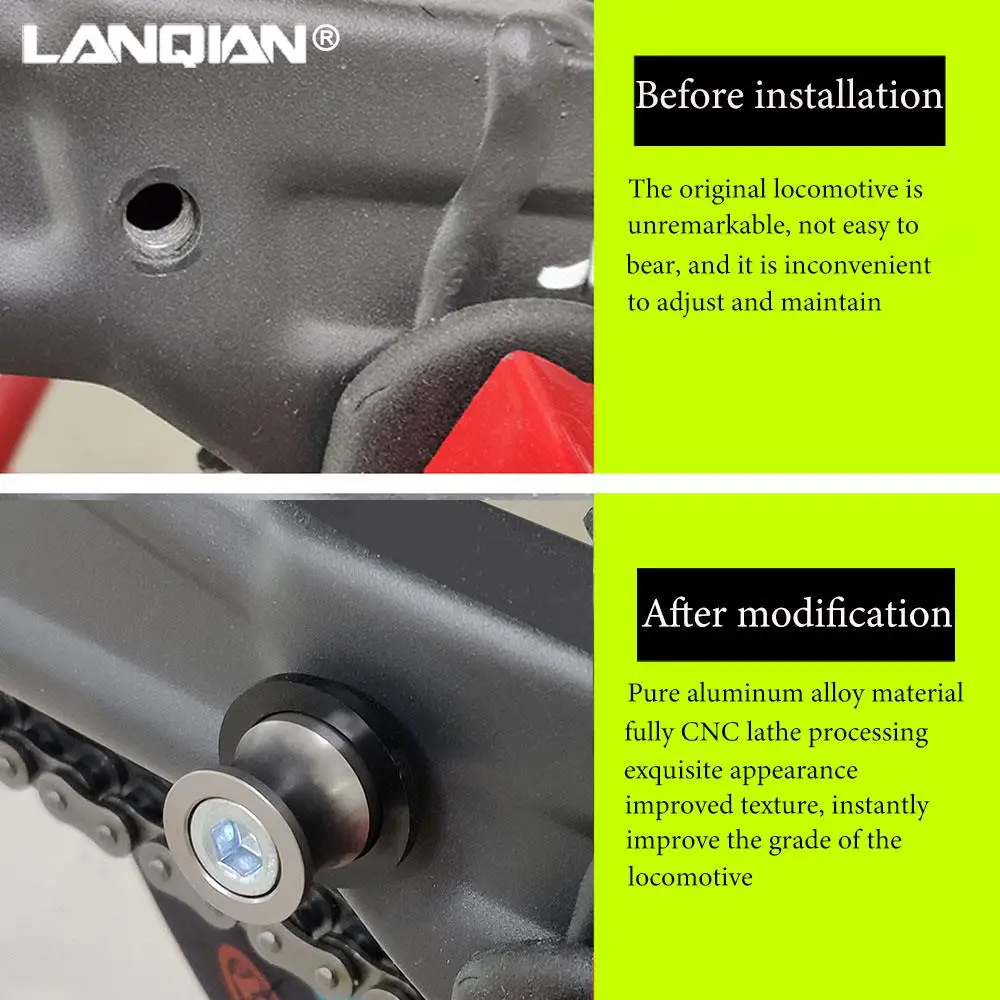 LANQIAN®

Before installation

The original locomotive is unremarkable, not easy to bear, and it is inconvenient to adjust and maintain

After modification

Pure aluminum alloy material fully CNC lathe processing exquisite appearance improved texture, instantly improve the grade of the locomotive