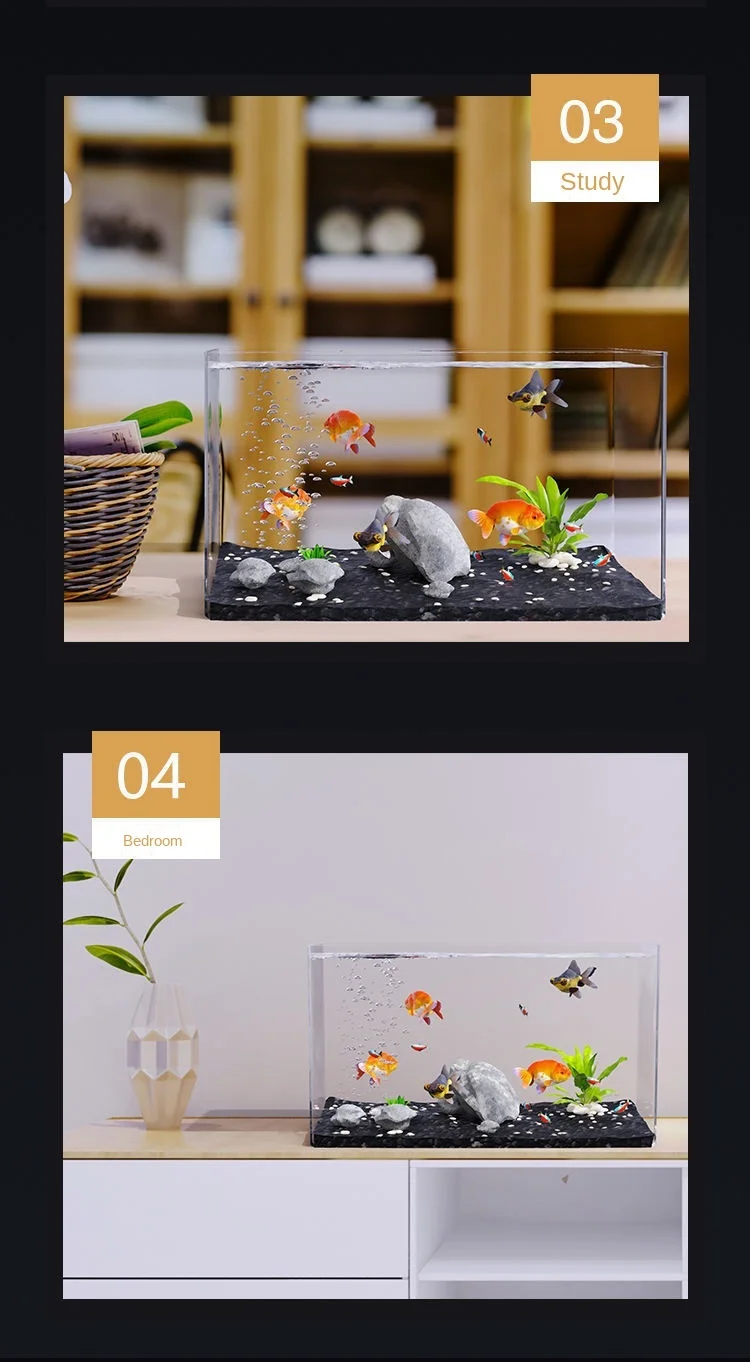 03
Study

04
Bedroom