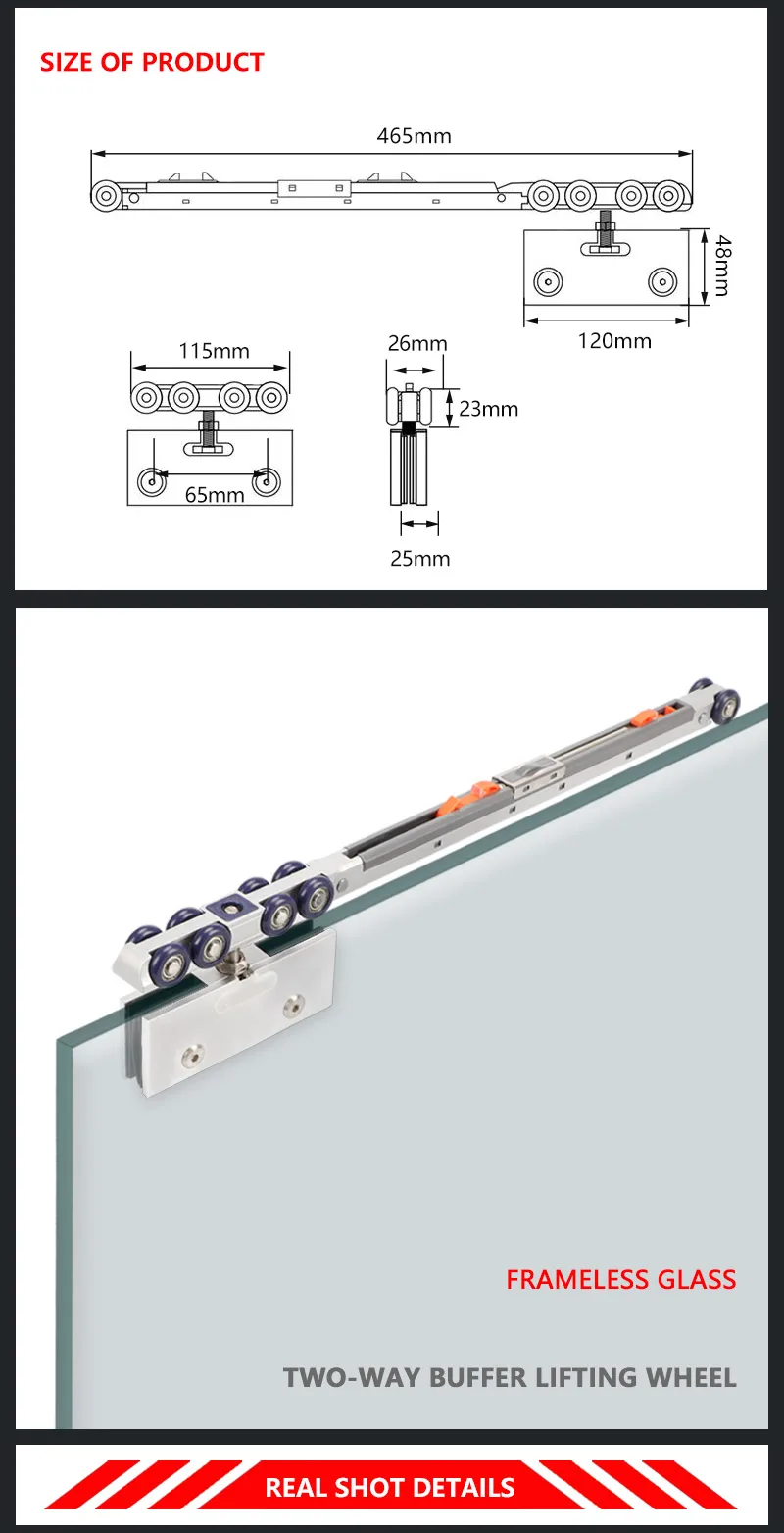 SIZE OF PRODUCT

465mm

48mm

120mm

115mm

65mm

26mm

23mm

25mm

FRAMELESS GLASS

TWO-WAY BUFFER LIFTING WHEEL

REAL SHOT DETAILS