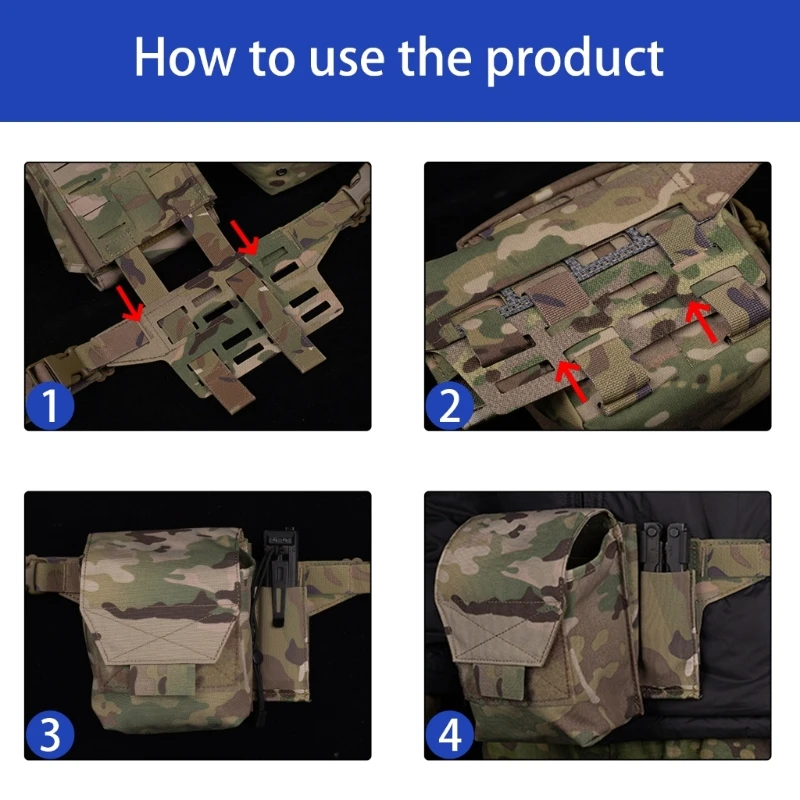 How to use the product

1

2

3

4