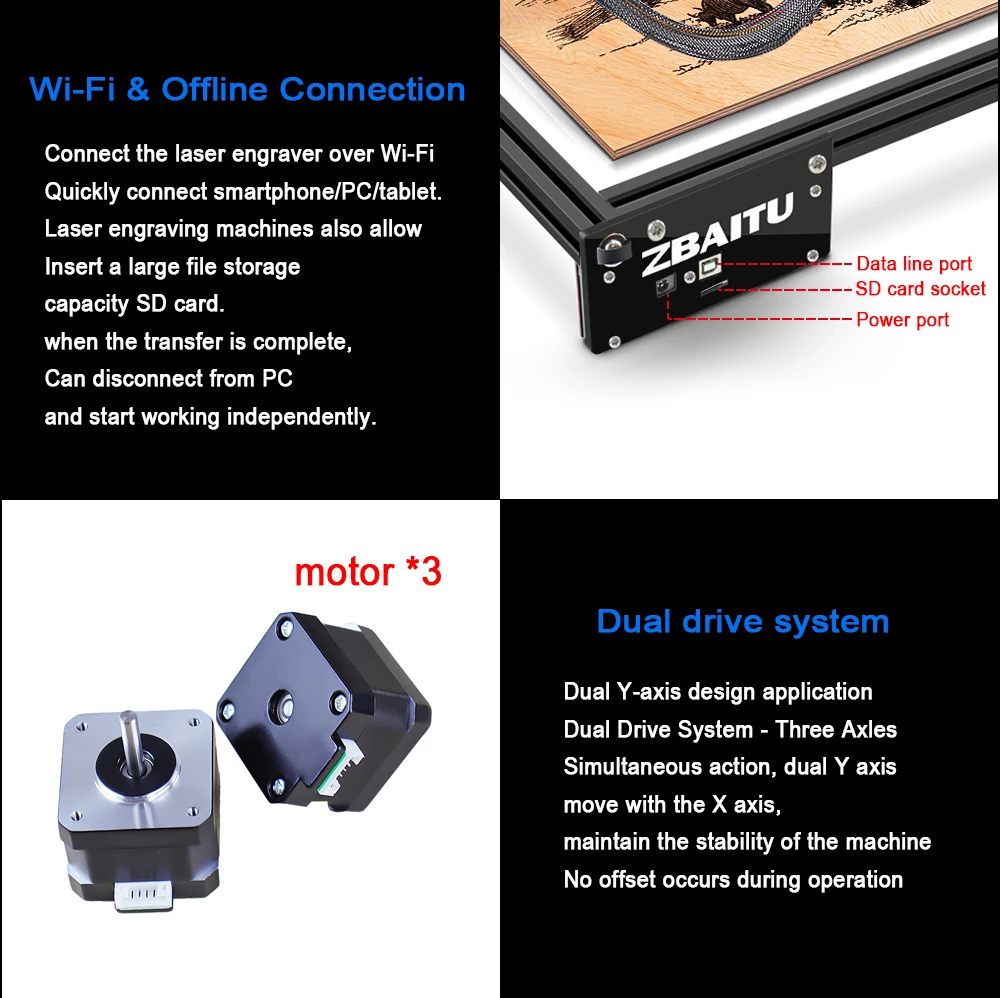 Wi-Fi & Offline Connection

Connect the laser engraver over Wi-Fi
Quickly connect smartphone/PC/tablet.
Laser engraving machines also allow
Insert a large file storage
capacity SD card.
when the transfer is complete,
Can disconnect from PC
and start working independently.

ZBAITU

Data line port
SD card socket
Power port

motor *3

Dual drive system

Dual Y-axis design application
Dual Drive System - Three Axles
Simultaneous action, dual Y axis
move with the X axis,
maintain the stability of the machine
No offset occurs during operation