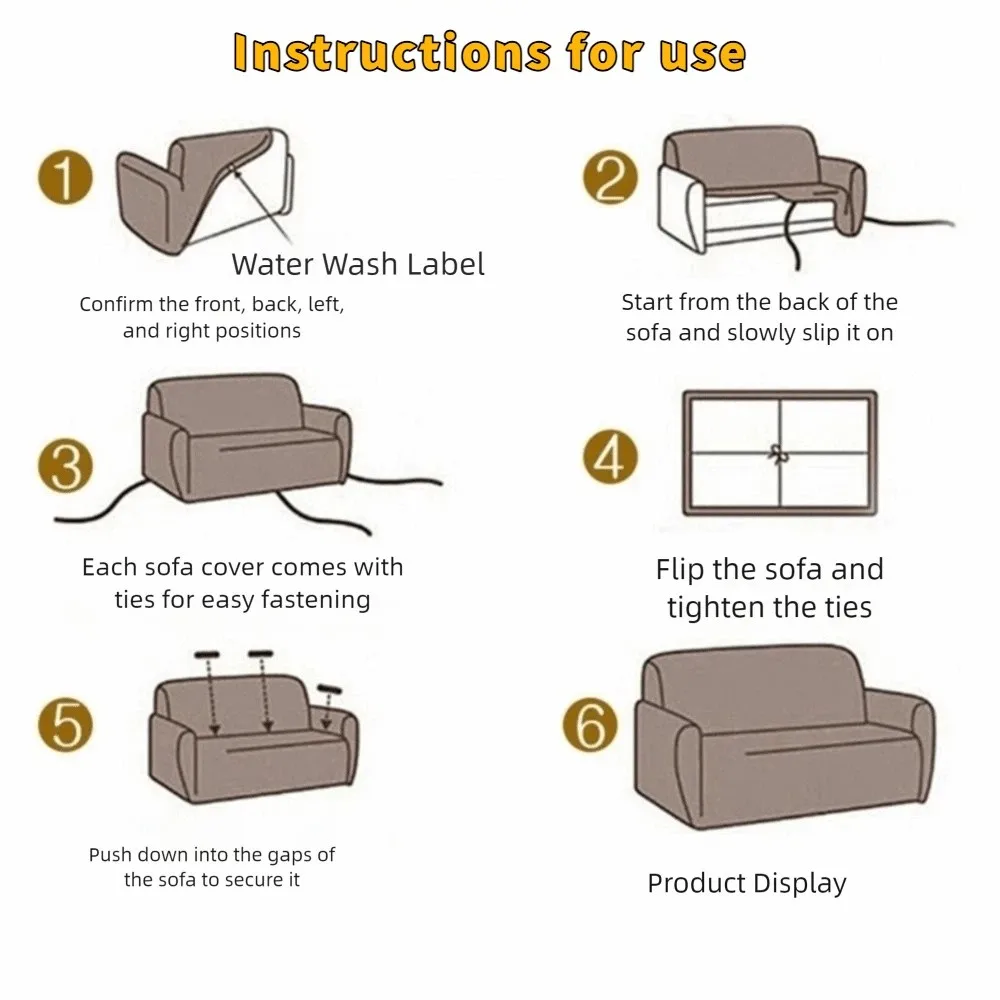 Instructions for use

1

Water Wash Label

Confirm the front, back, left, and right positions

2

Start from the back of the sofa and slowly slip it on

3

Each sofa cover comes with ties for easy fastening

4

Flip the sofa and tighten the ties

5

Push down into the gaps of the sofa to secure it

6

Product Display