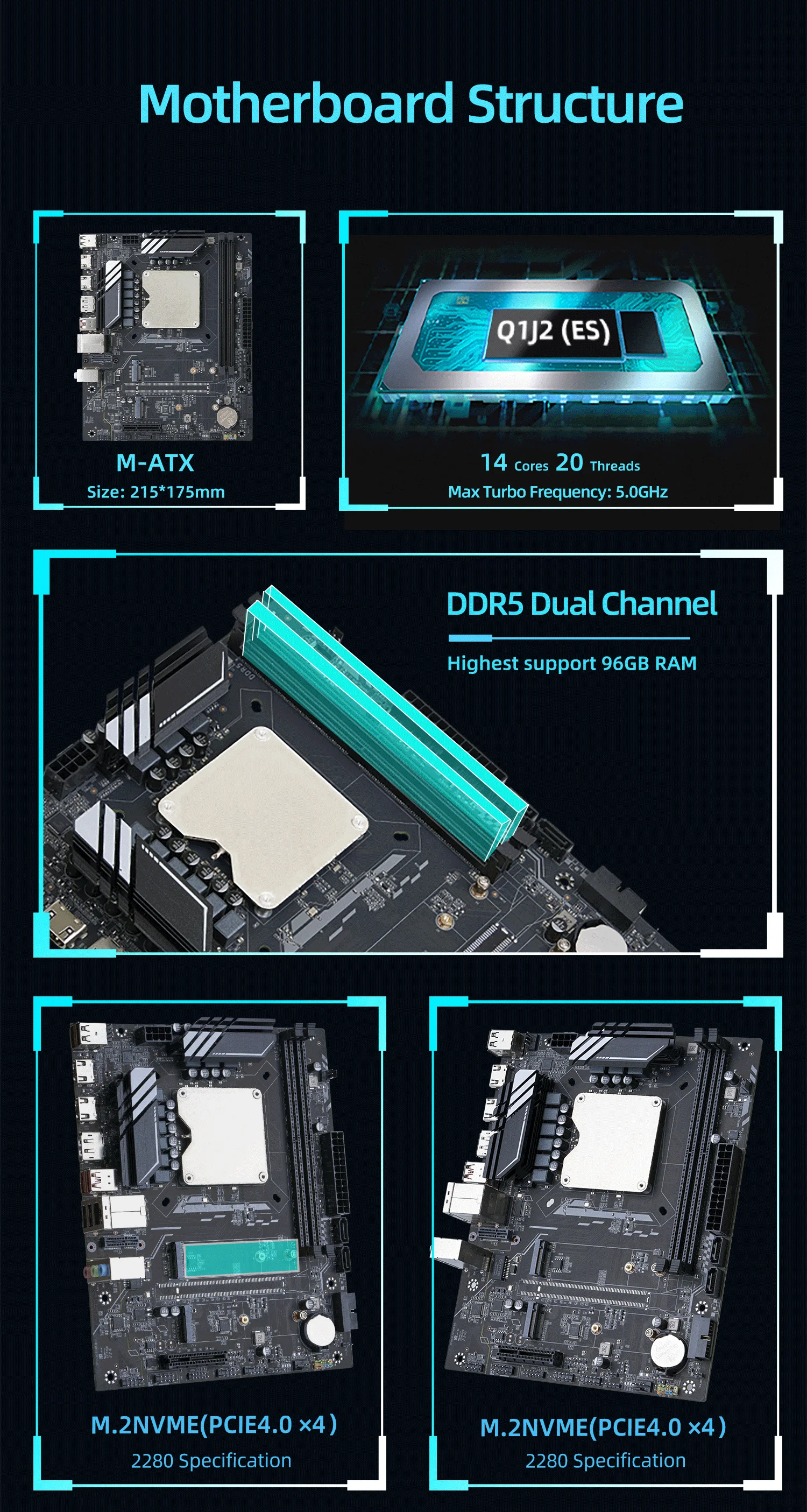 Motherboard Structure

M-ATX
Size: 215*175mm

Q1J2 (ES)

14 Cores 20 Threads
Max Turbo Frequency: 5.0GHz

DDR5 Dual Channel
Highest support 96GB RAM

M.2NVME(PCIE4.0 ×4)
2280 Specification

M.2NVME(PCIE4.0 ×4)
2280 Specification