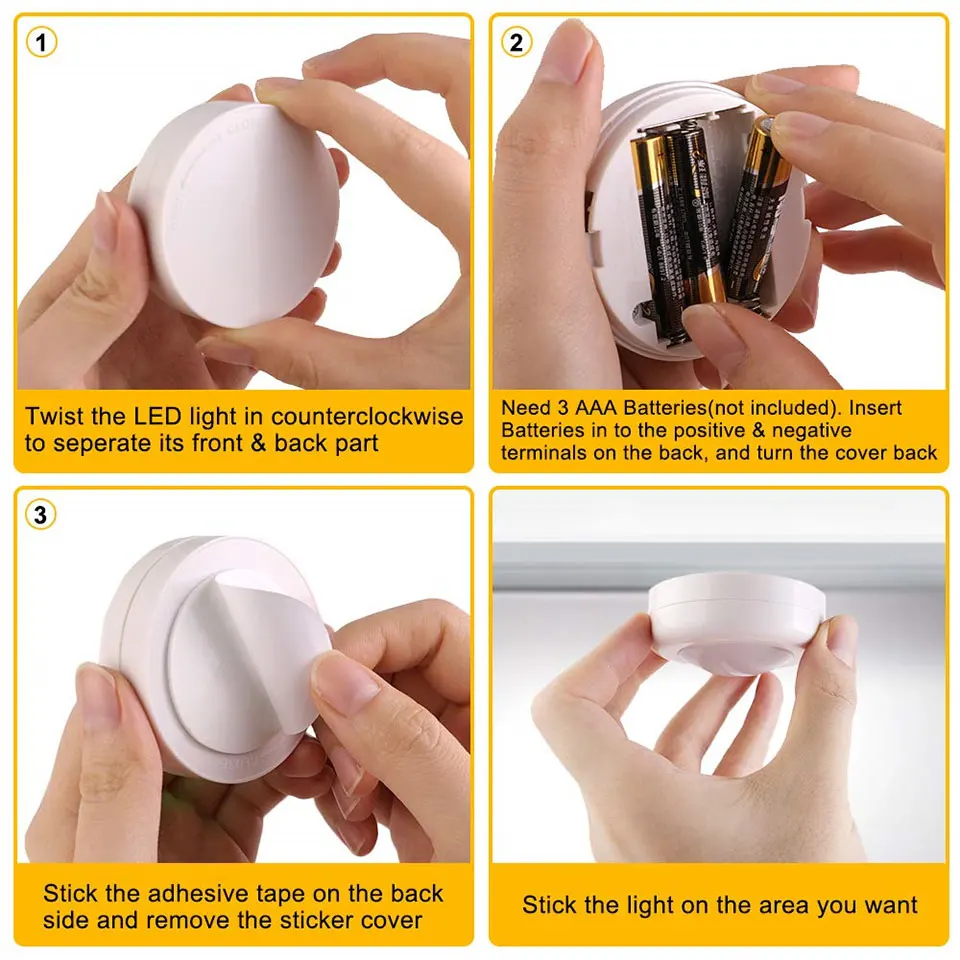 1

Twist the LED light in counterclockwise to seperate its front & back part

2

Need 3 AAA Batteries(not included). Insert Batteries in to the positive & negative terminals on the back, and turn the cover back

3

Stick the adhesive tape on the back side and remove the sticker cover

Stick the light on the area you want