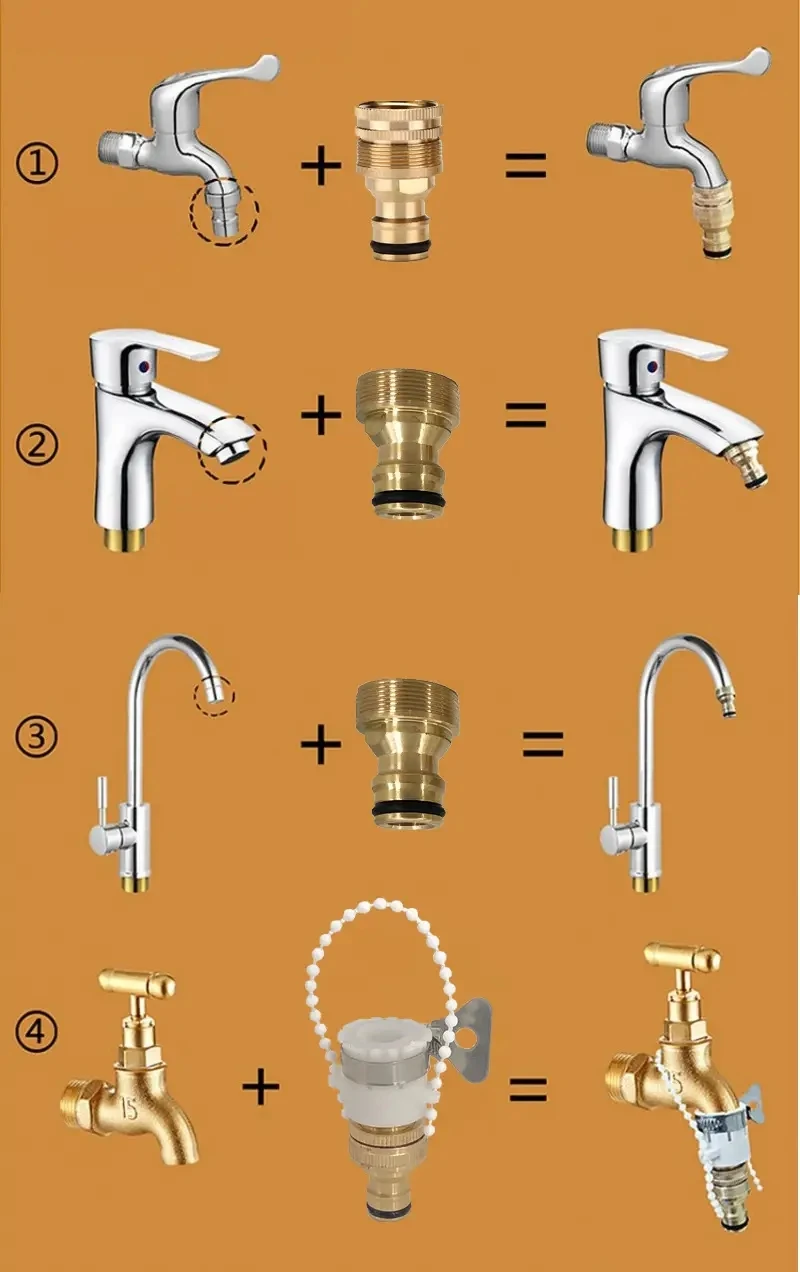 ①
+
=
②
+
=
③
+
=
④
15
+
=
15