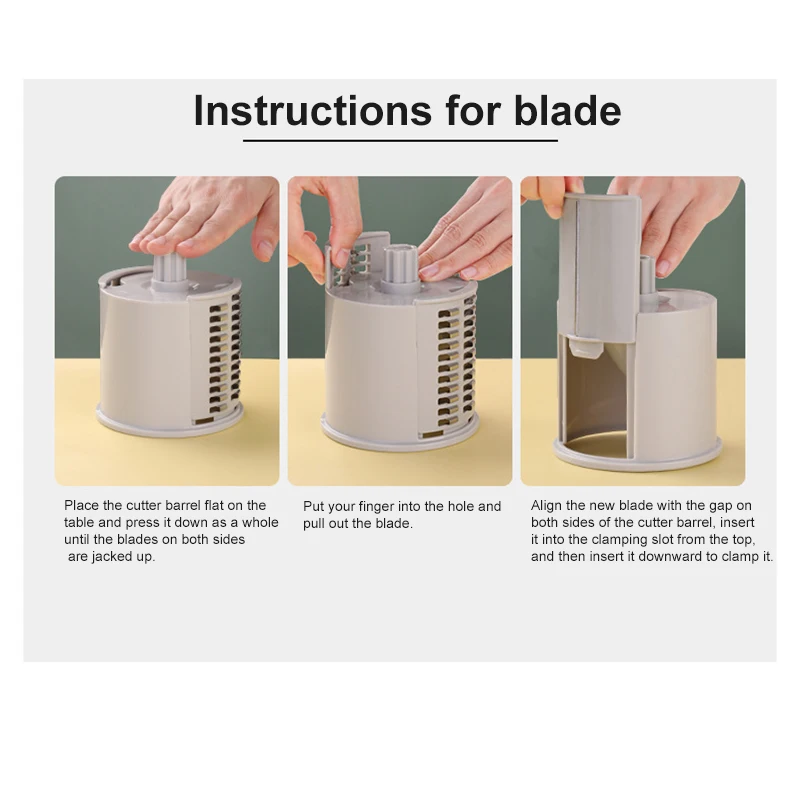 Instructions for blade

Place the cutter barrel flat on the table and press it down as a whole until the blades on both sides are jacked up.

Put your finger into the hole and pull out the blade.

Align the new blade with the gap on both sides of the cutter barrel, insert it into the clamping slot from the top, and then insert it downward to clamp it.