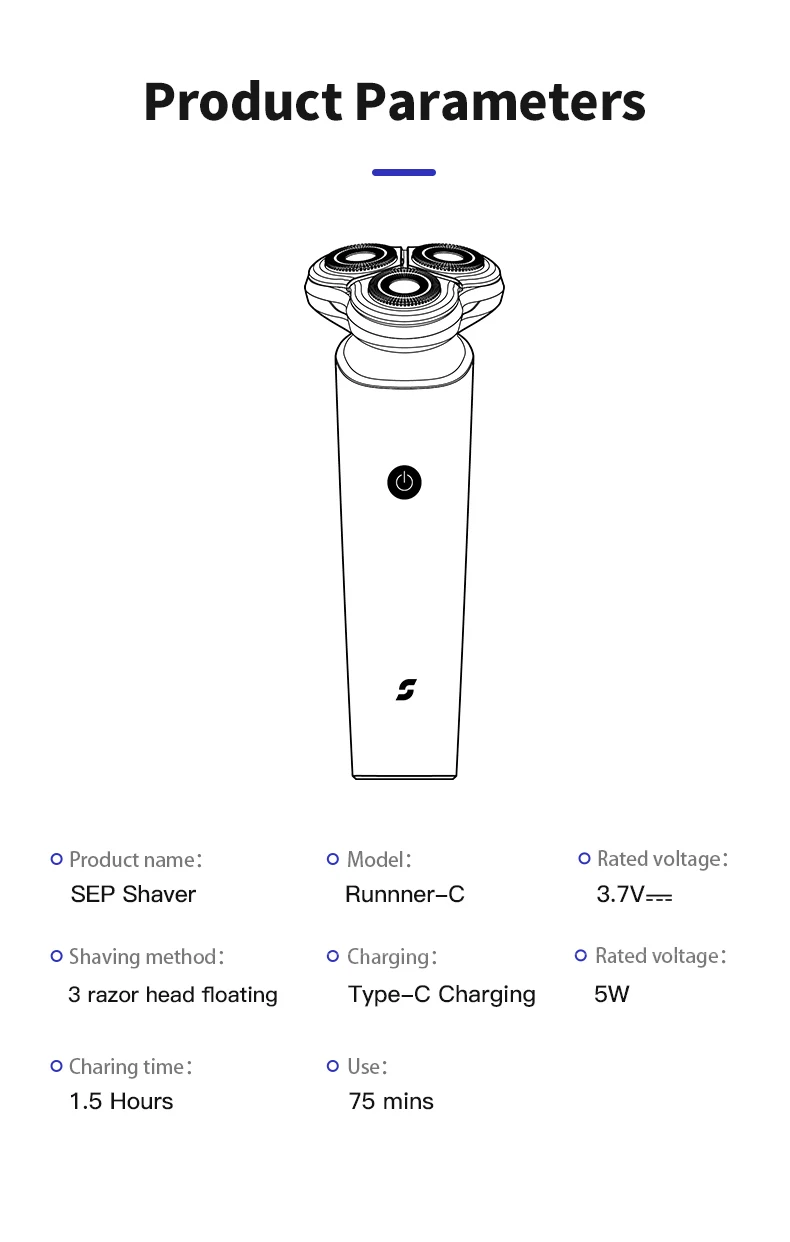 Product Parameters

Product name:
SEP Shaver

Model:
Runnner-C

Rated voltage:
3.7V⎓

Shaving method:
3 razor head floating

Charging:
Type-C Charging

Rated voltage:
5W

Charing time:
1.5 Hours

Use:
75 mins