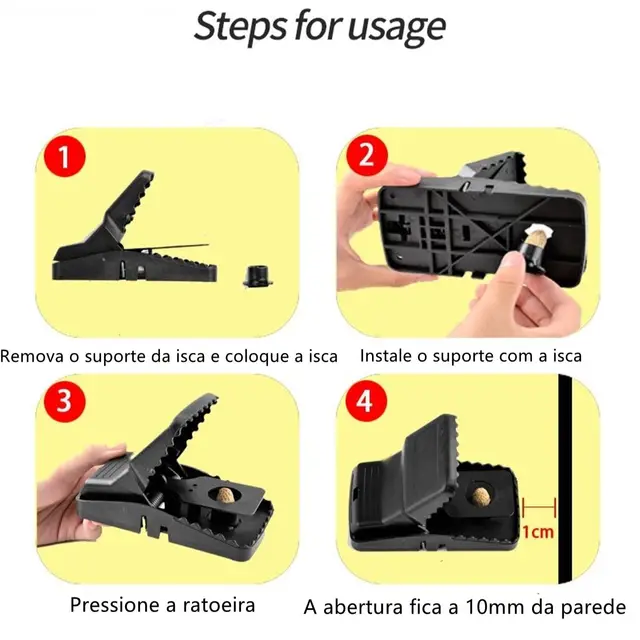 Steps for usage

1

Remova o suporte da isca e coloque a isca

2

Instale o suporte com a isca

3

Pressione a ratoeira

4

1cm

A abertura fica a 10mm da parede