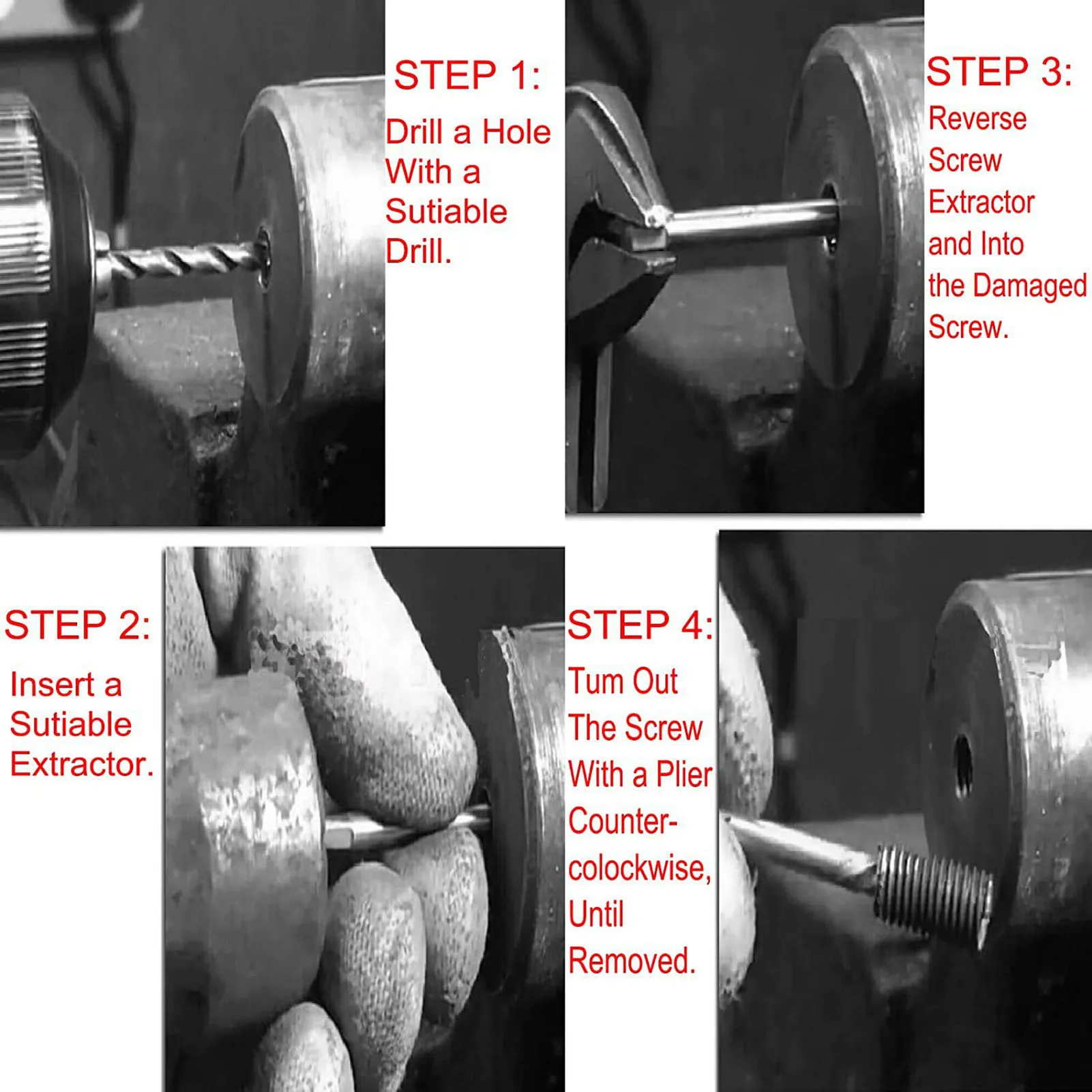 STEP 1:
Drill a Hole With a Sutiable Drill.

STEP 3:
Reverse Screw Extractor and Into the Damaged Screw.

STEP 2:
Insert a Sutiable Extractor.

STEP 4:
Tum Out The Screw With a Plier Counter-colockwise, Until Removed.