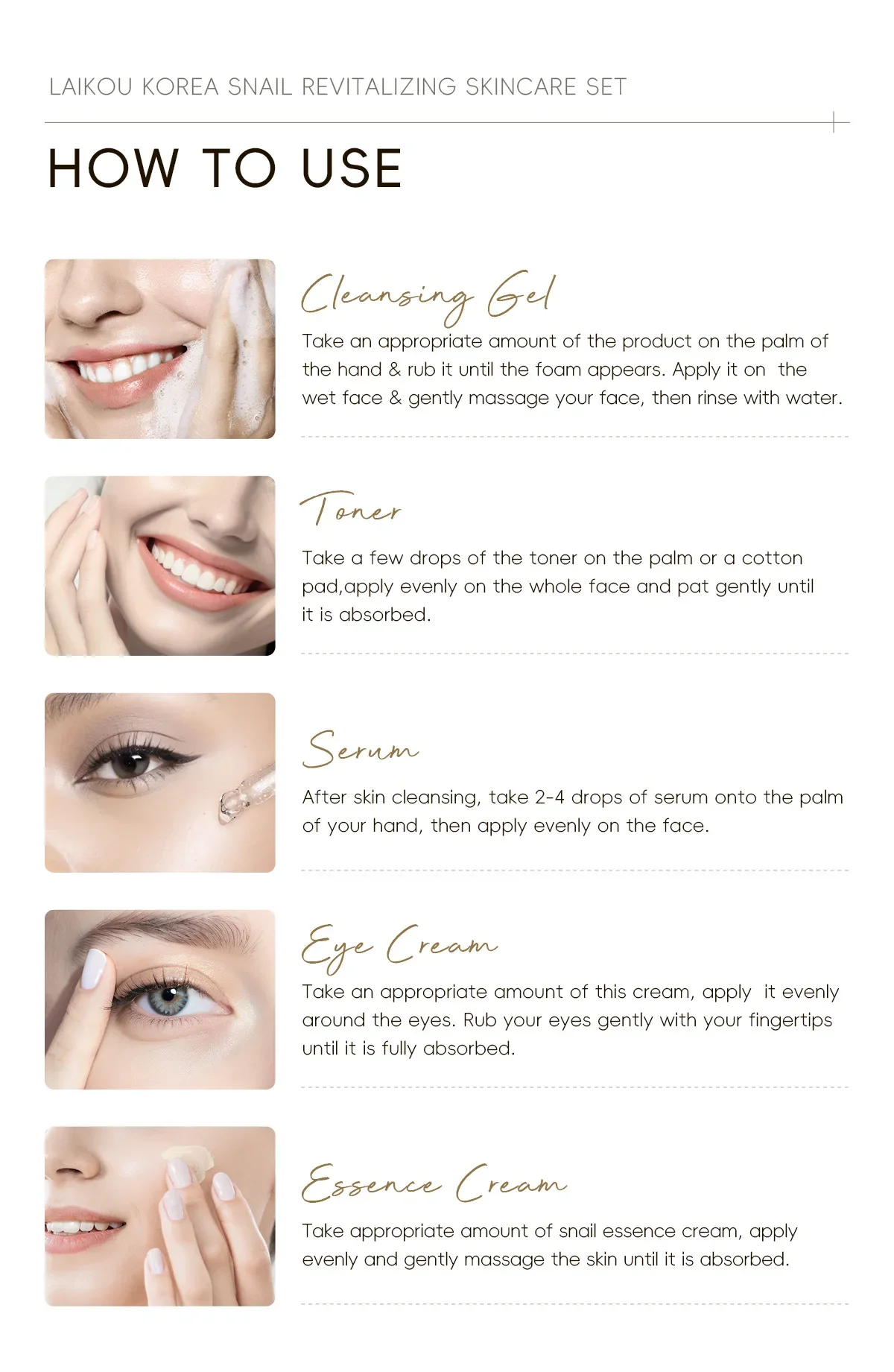 LAIKOU KOREA SNAIL REVITALIZING SKINCARE SET

HOW TO USE

Cleansing Gel

Take an appropriate amount of the product on the palm of the hand & rub it until the foam appears. Apply it on the wet face & gently massage your face, then rinse with water.

Toner

Take a few drops of the toner on the palm or a cotton pad,apply evenly on the whole face and pat gently until it is absorbed.

Serum

After skin cleansing, take 2-4 drops of serum onto the palm of your hand, then apply evenly on the face.

Eye Cream

Take an appropriate amount of this cream, apply it evenly around the eyes. Rub your eyes gently with your fingertips until it is fully absorbed.

Essence Cream

Take appropriate amount of snail essence cream, apply evenly and gently massage the skin until it is absorbed.