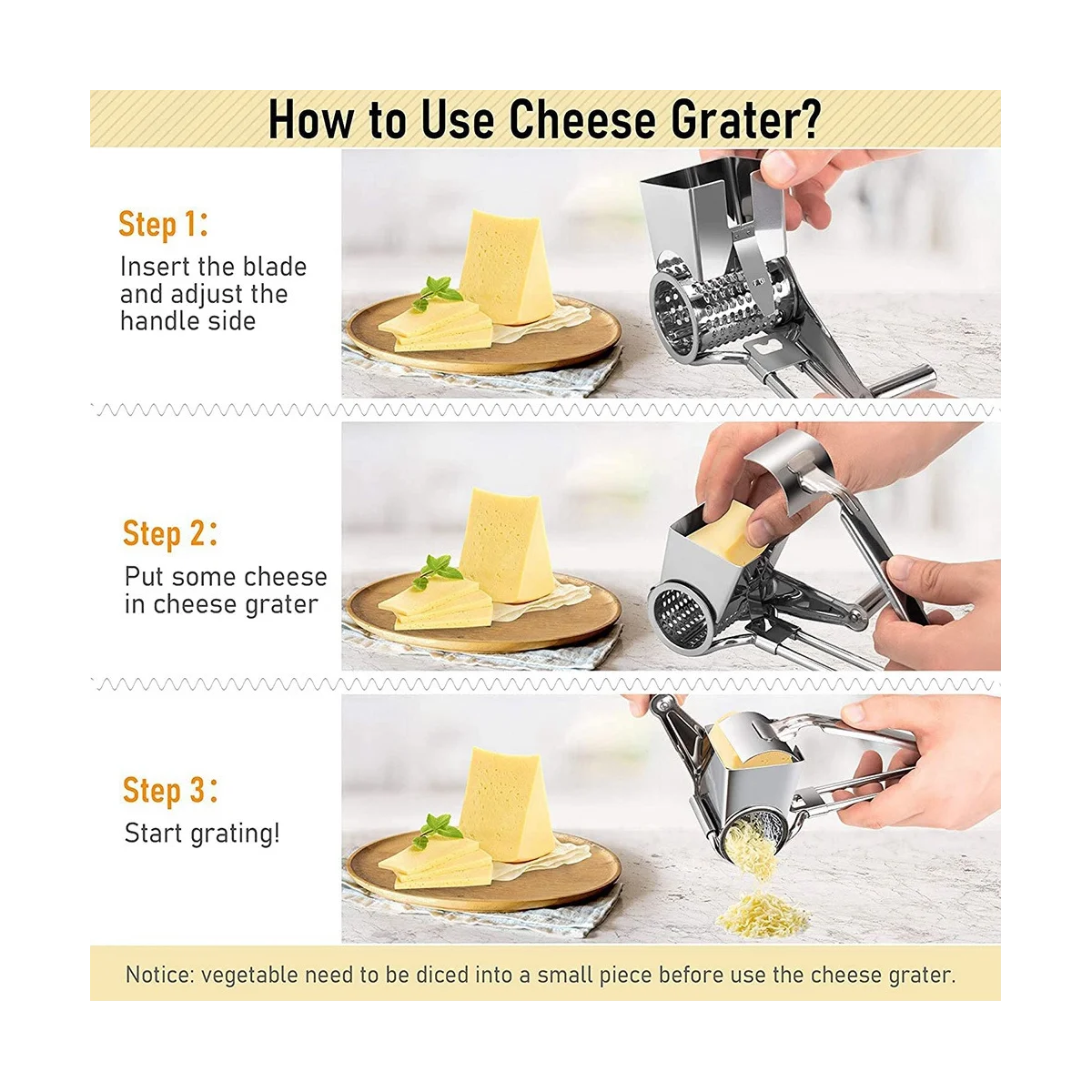 How to Use Cheese Grater?

Step 1:
Insert the blade and adjust the handle side

Step 2:
Put some cheese in cheese grater

Step 3:
Start grating!

Notice: vegetable need to be diced into a small piece before use the cheese grater.