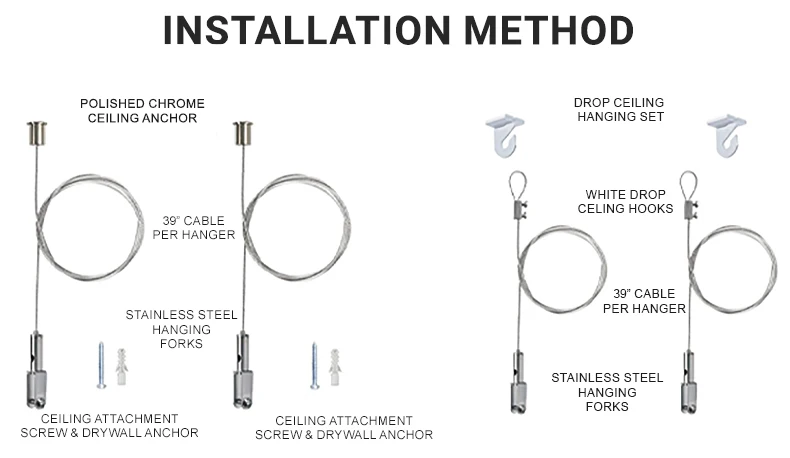 INSTALLATION METHOD

POLISHED CHROME CEILING ANCHOR

39" CABLE PER HANGER

STAINLESS STEEL HANGING FORKS

CEILING ATTACHMENT SCREW & DRYWALL ANCHOR

CEILING ATTACHMENT SCREW & DRYWALL ANCHOR

DROP CEILING HANGING SET

WHITE DROP CEILING HOOKS

39" CABLE PER HANGER

STAINLESS STEEL HANGING FORKS