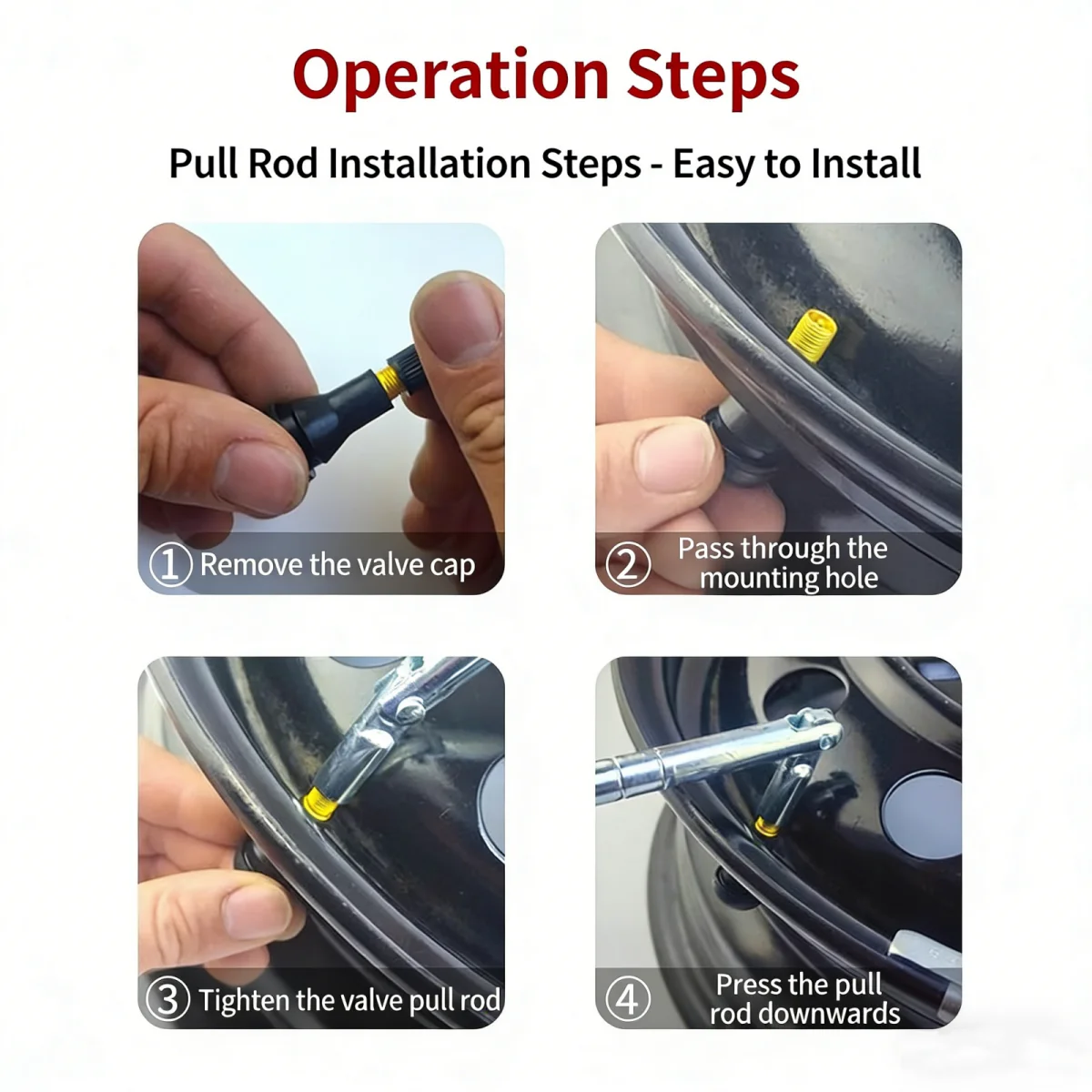 Operation Steps

Pull Rod Installation Steps - Easy to Install

① Remove the valve cap

② Pass through the mounting hole

③ Tighten the valve pull rod

④ Press the pull rod downwards