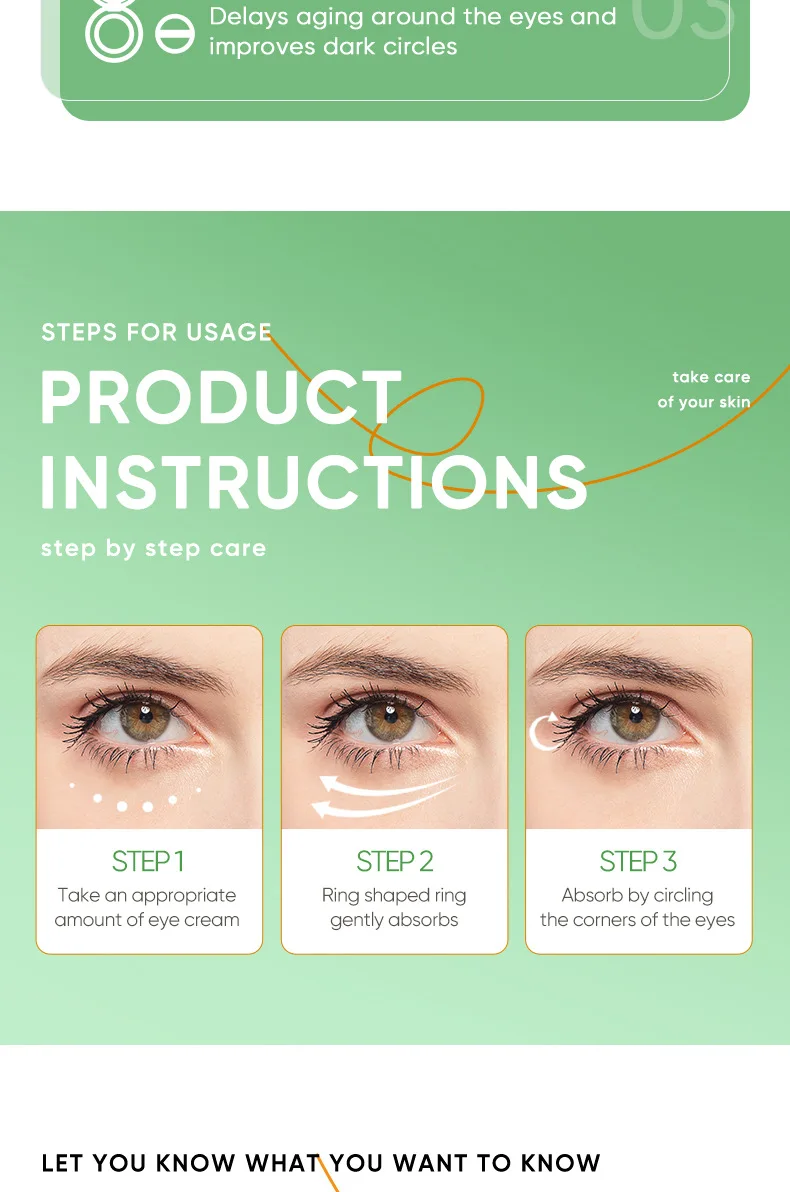 Delays aging around the eyes and improves dark circles

03

STEPS FOR USAGE

PRODUCT INSTRUCTIONS

take care of your skin

step by step care

STEP 1
Take an appropriate amount of eye cream

STEP 2
Ring shaped ring gently absorbs

STEP 3
Absorb by circling the corners of the eyes

LET YOU KNOW WHAT YOU WANT TO KNOW