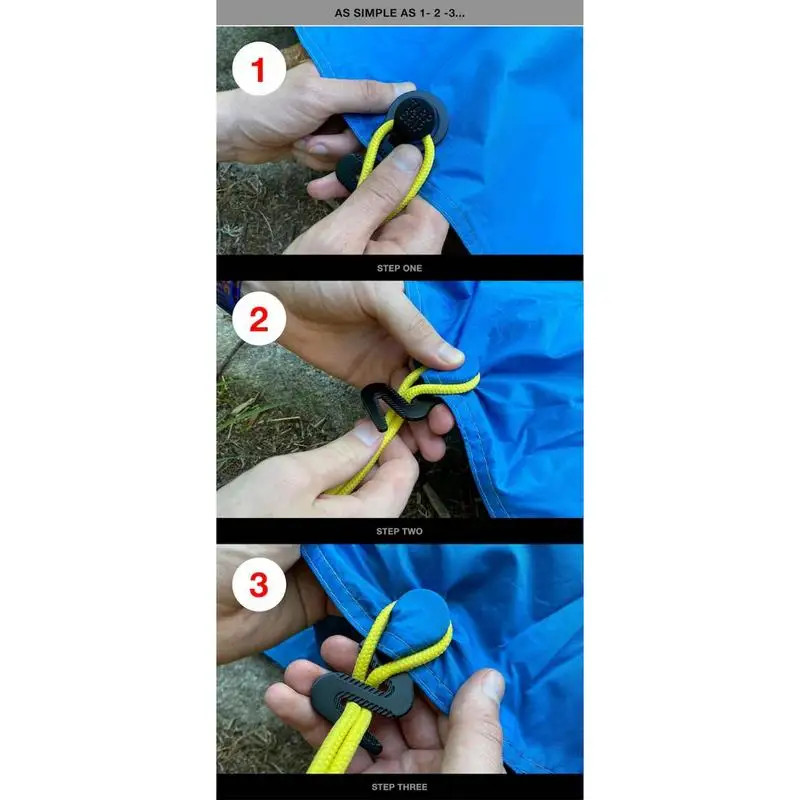 AS SIMPLE AS 1- 2 -3...

1

STEP ONE

2

STEP TWO

3

STEP THREE