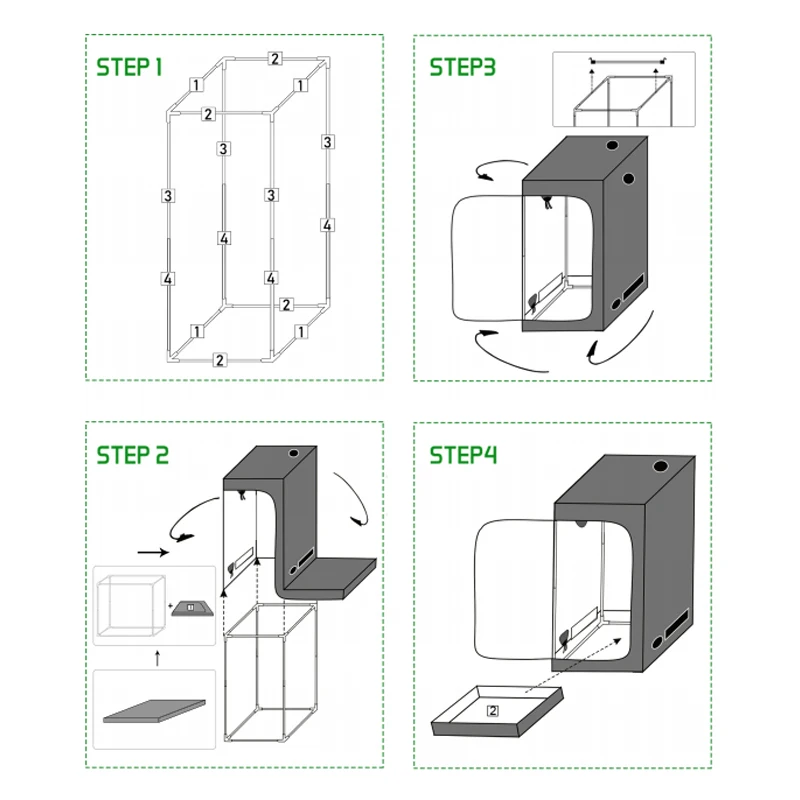 STEP 1

2
1
1
2
3
3
3
3
4
4
4
4
2
1
1
2

STEP3

STEP 2

1

STEP4

2