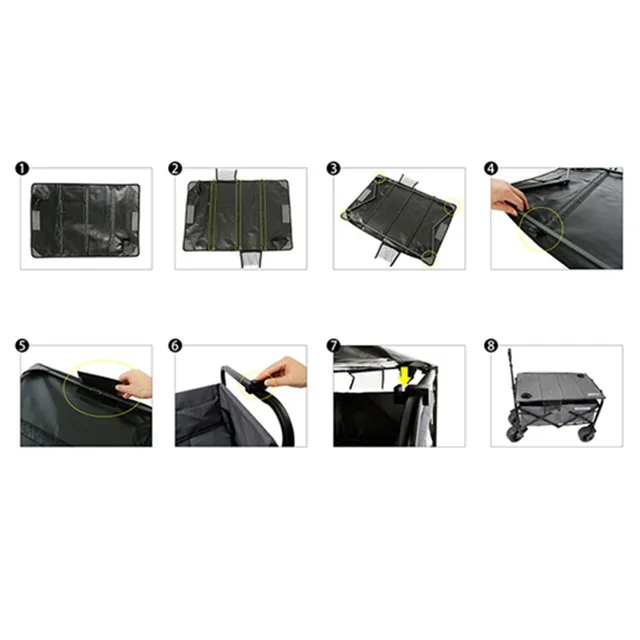 1

2

3

4

5

6

7

8