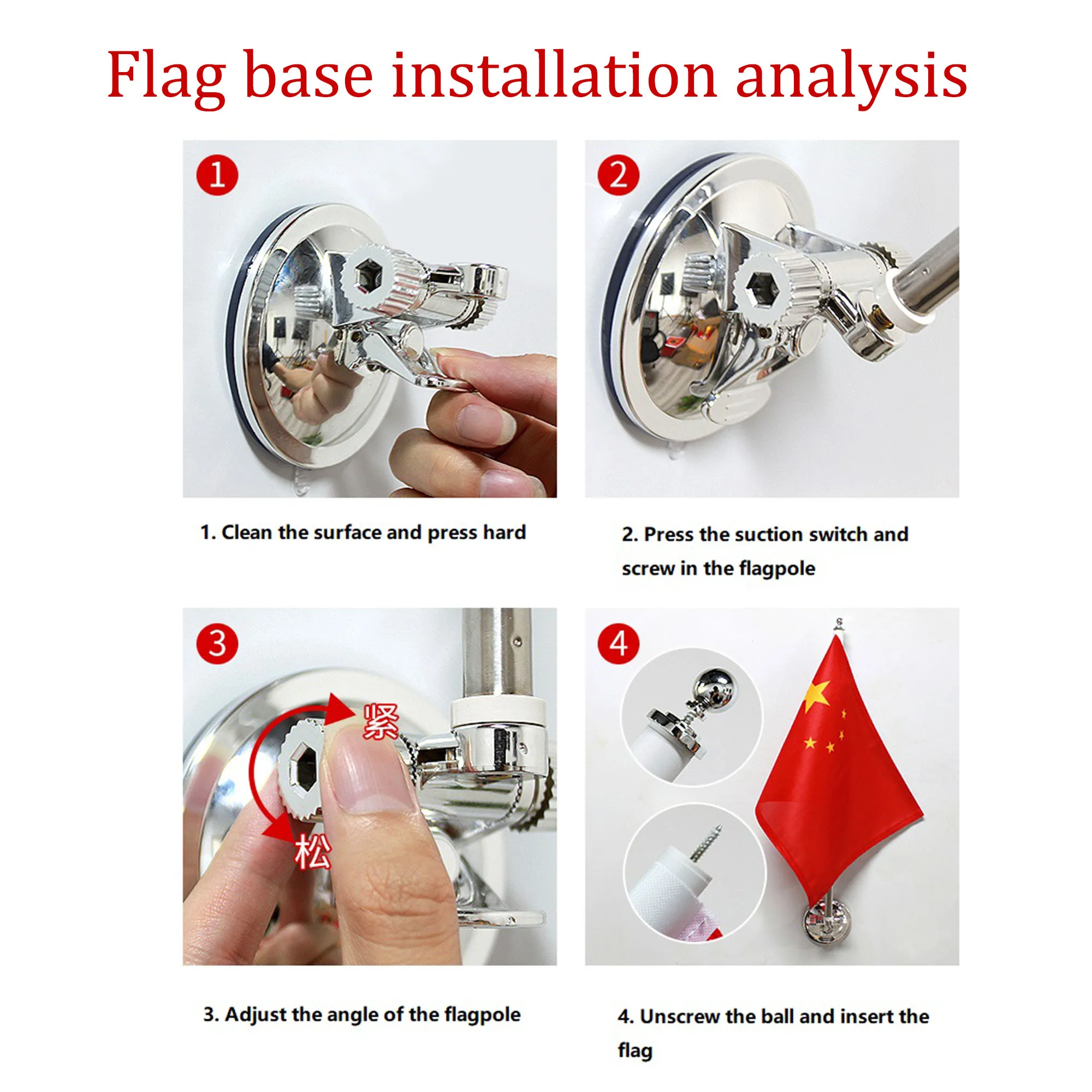 Flag base installation analysis

1

1. Clean the surface and press hard

2

2. Press the suction switch and screw in the flagpole

3

紧

松

3. Adjust the angle of the flagpole

4

4. Unscrew the ball and insert the flag