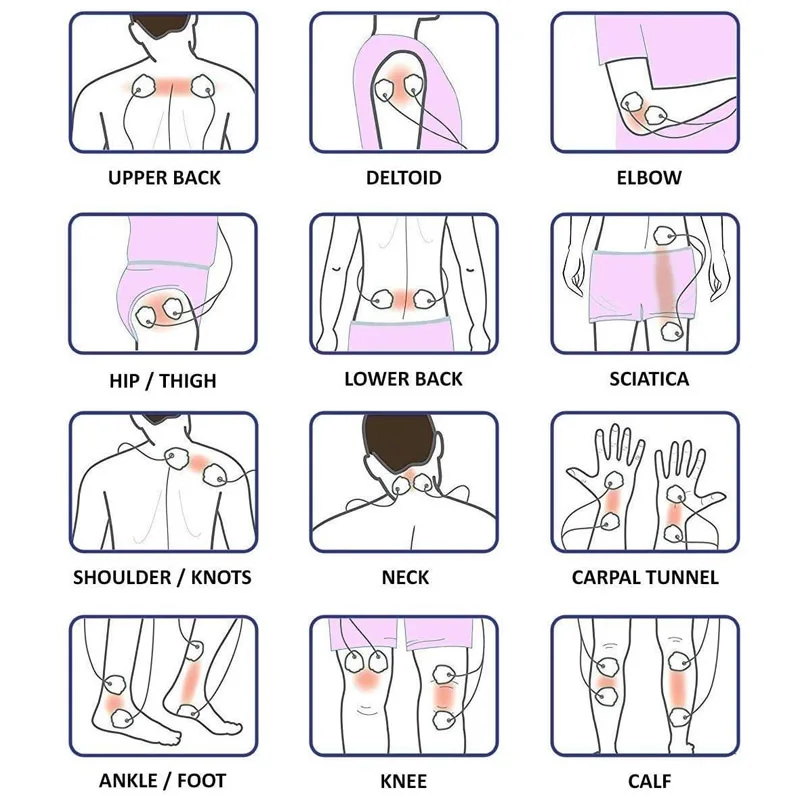 UPPER BACK

DELTOID

ELBOW

HIP / THIGH

LOWER BACK

SCIATICA

SHOULDER / KNOTS

NECK

CARPAL TUNNEL

ANKLE / FOOT

KNEE

CALF