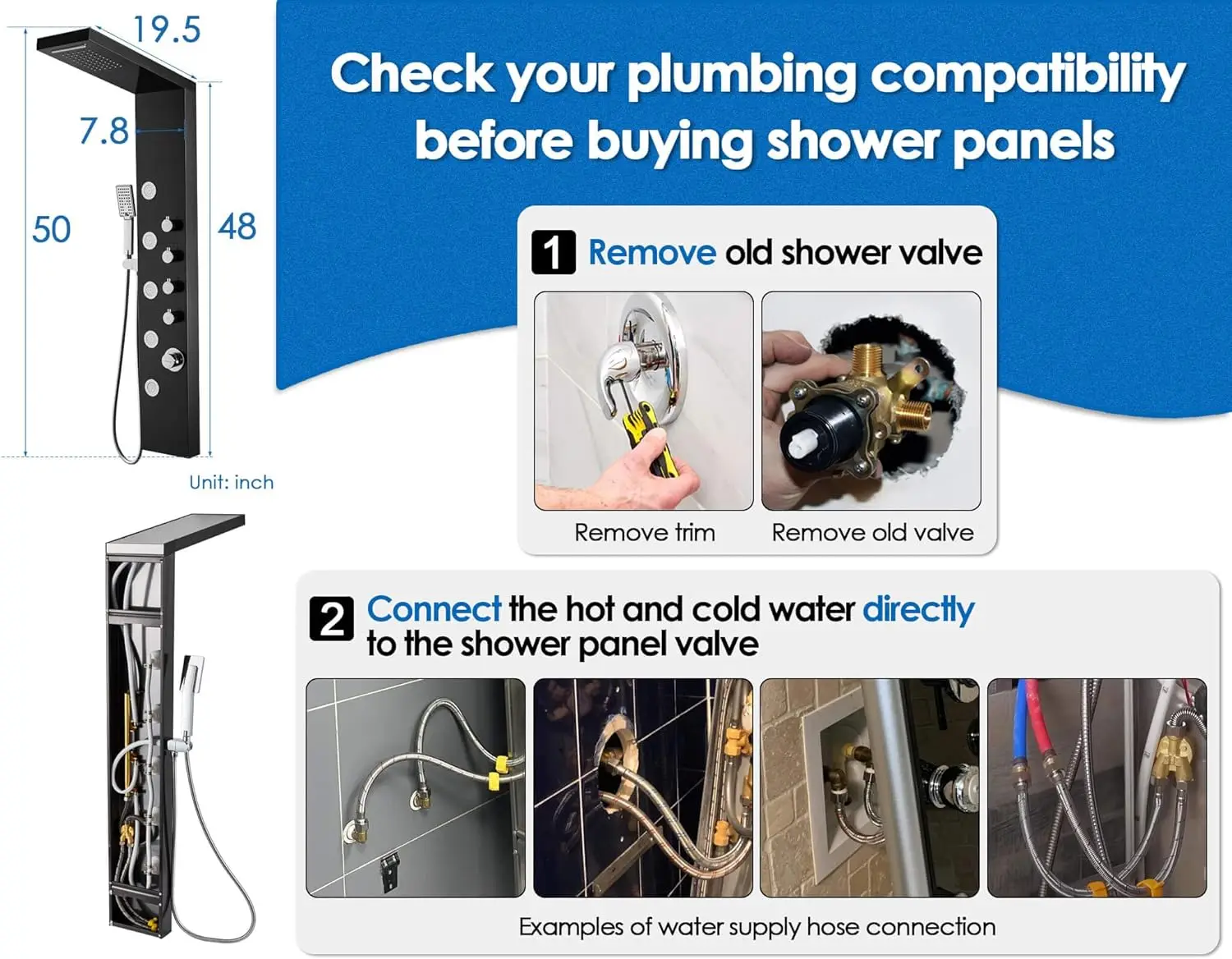 19.5

7.8

50

48

Unit: inch

Check your plumbing compatibility before buying shower panels

1 Remove old shower valve

Remove trim

Remove old valve

2 Connect the hot and cold water directly to the shower panel valve

Examples of water supply hose connection