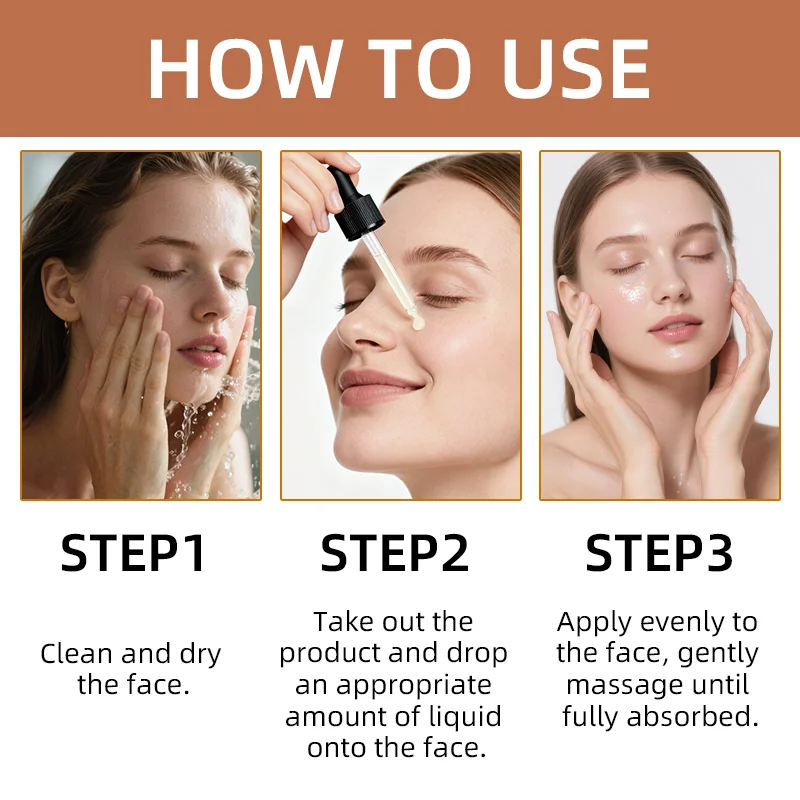 HOW TO USE

STEP1

Clean and dry the face.

STEP2

Take out the product and drop an appropriate amount of liquid onto the face.

STEP3

Apply evenly to the face, gently massage until fully absorbed.