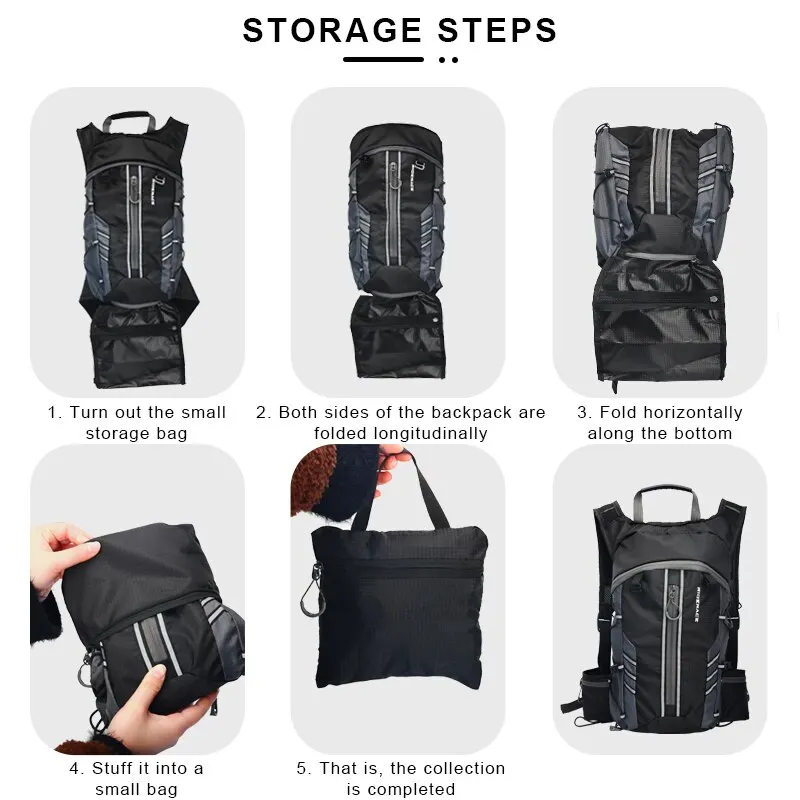 STORAGE STEPS

1. Turn out the small storage bag

2. Both sides of the backpack are folded longitudinally

3. Fold horizontally along the bottom

4. Stuff it into a small bag

5. That is, the collection is completed