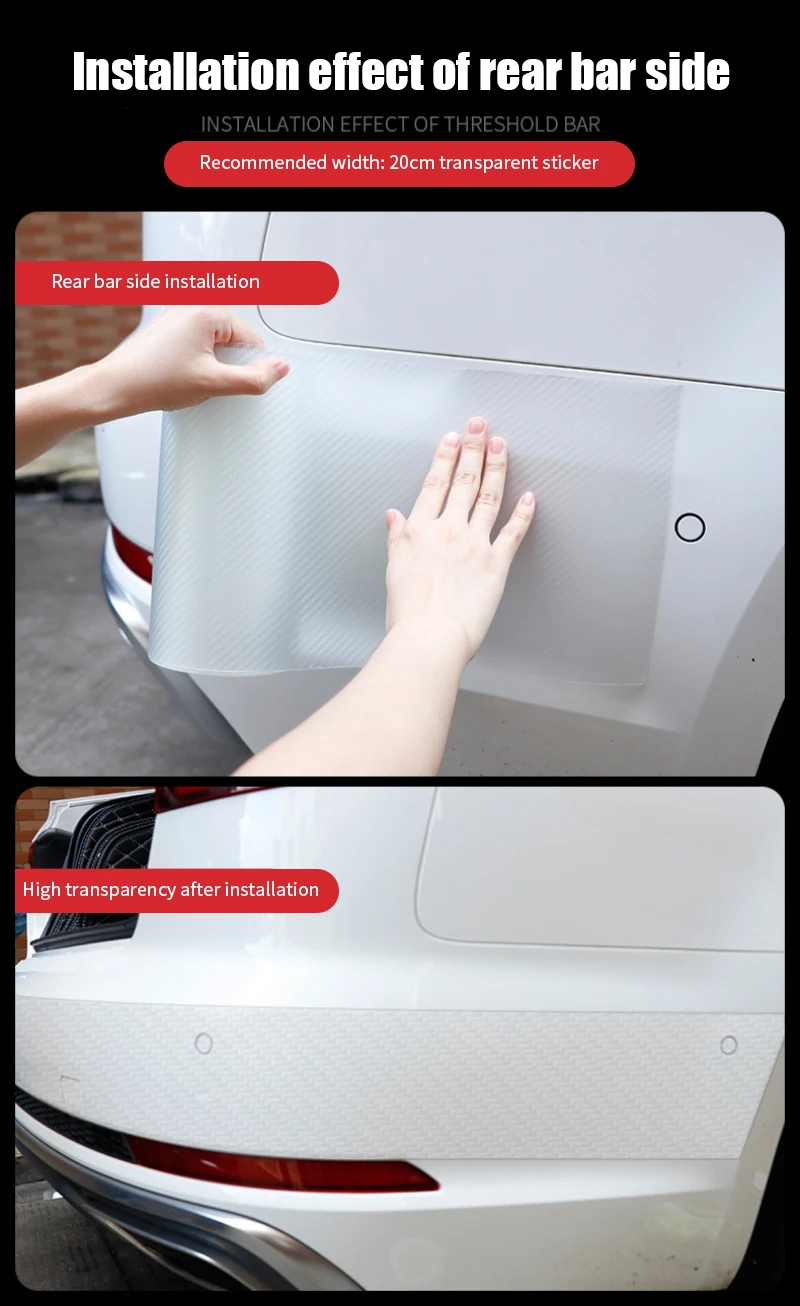 Installation effect of rear bar side

INSTALLATION EFFECT OF THRESHOLD BAR

Recommended width: 20cm transparent sticker

Rear bar side installation

High transparency after installation