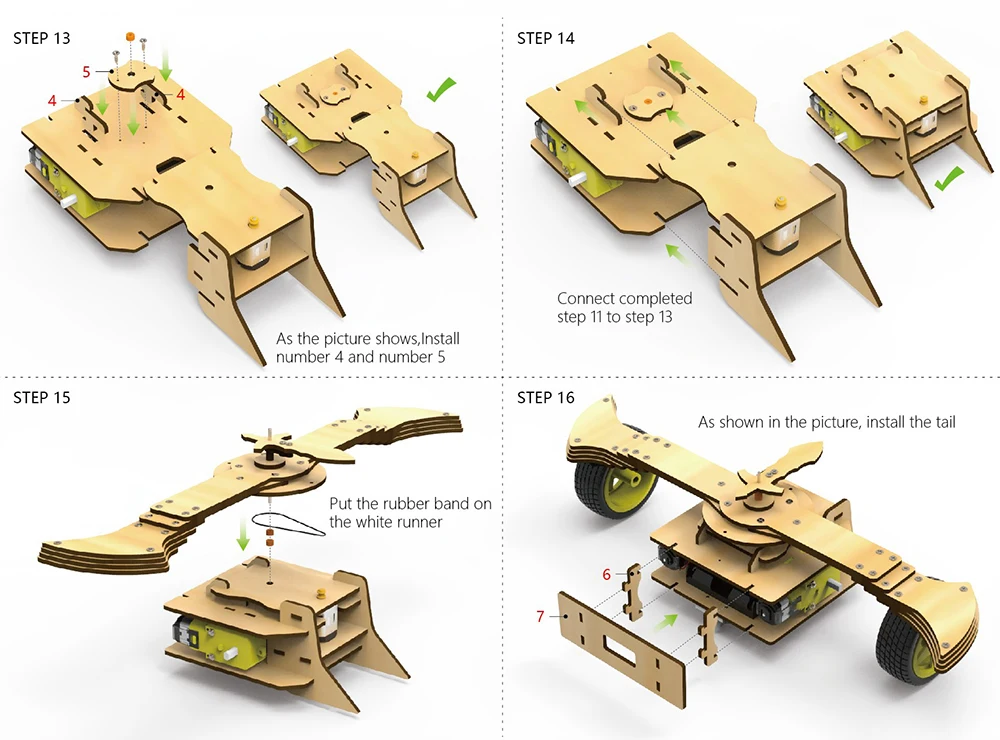 STEP 13

5
4
4

As the picture shows,Install number 4 and number 5

STEP 14

Connect completed step 11 to step 13

STEP 15

Put the rubber band on the white runner

STEP 16

As shown in the picture, install the tail

6
7