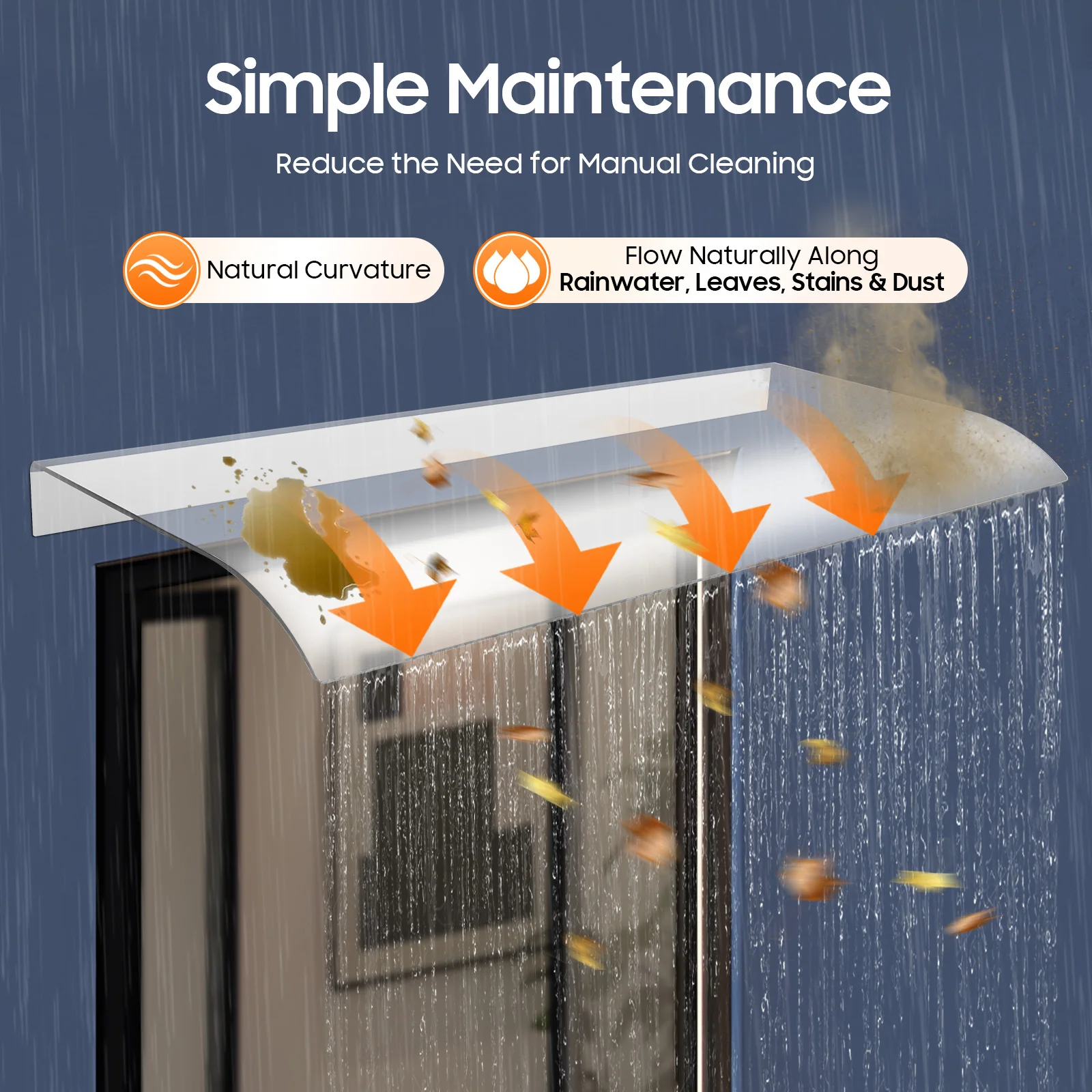 Simple Maintenance

Reduce the Need for Manual Cleaning

Natural Curvature

Flow Naturally Along
Rainwater, Leaves, Stains & Dust