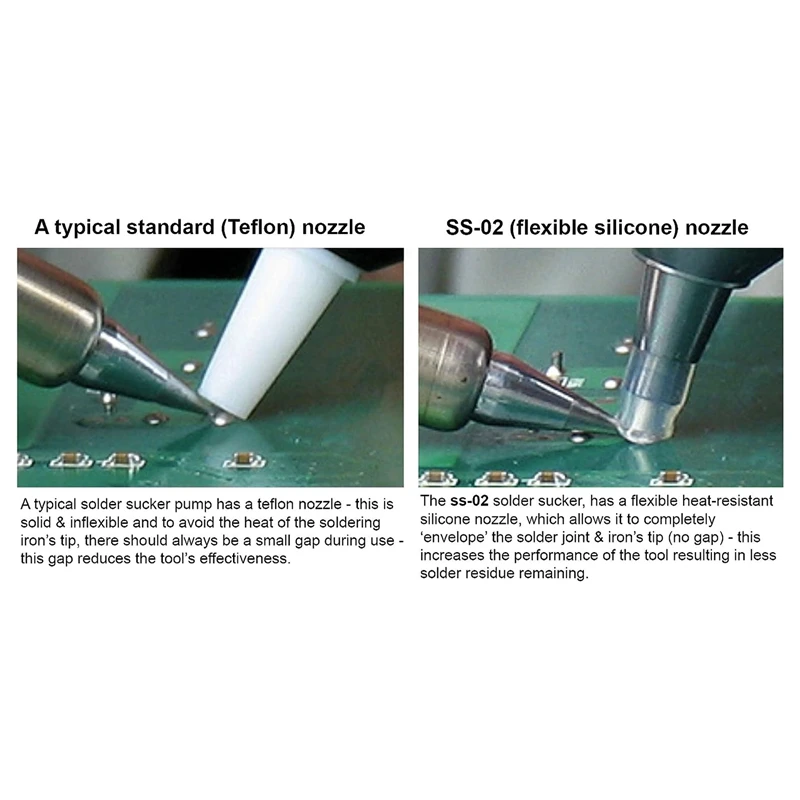 A typical standard (Teflon) nozzle

A typical solder sucker pump has a teflon nozzle - this is solid & inflexible and to avoid the heat of the soldering iron's tip, there should always be a small gap during use - this gap reduces the tool's effectiveness.

SS-02 (flexible silicone) nozzle

The ss-02 solder sucker, has a flexible heat-resistant silicone nozzle, which allows it to completely 'envelope' the solder joint & iron's tip (no gap) - this increases the performance of the tool resulting in less solder residue remaining.