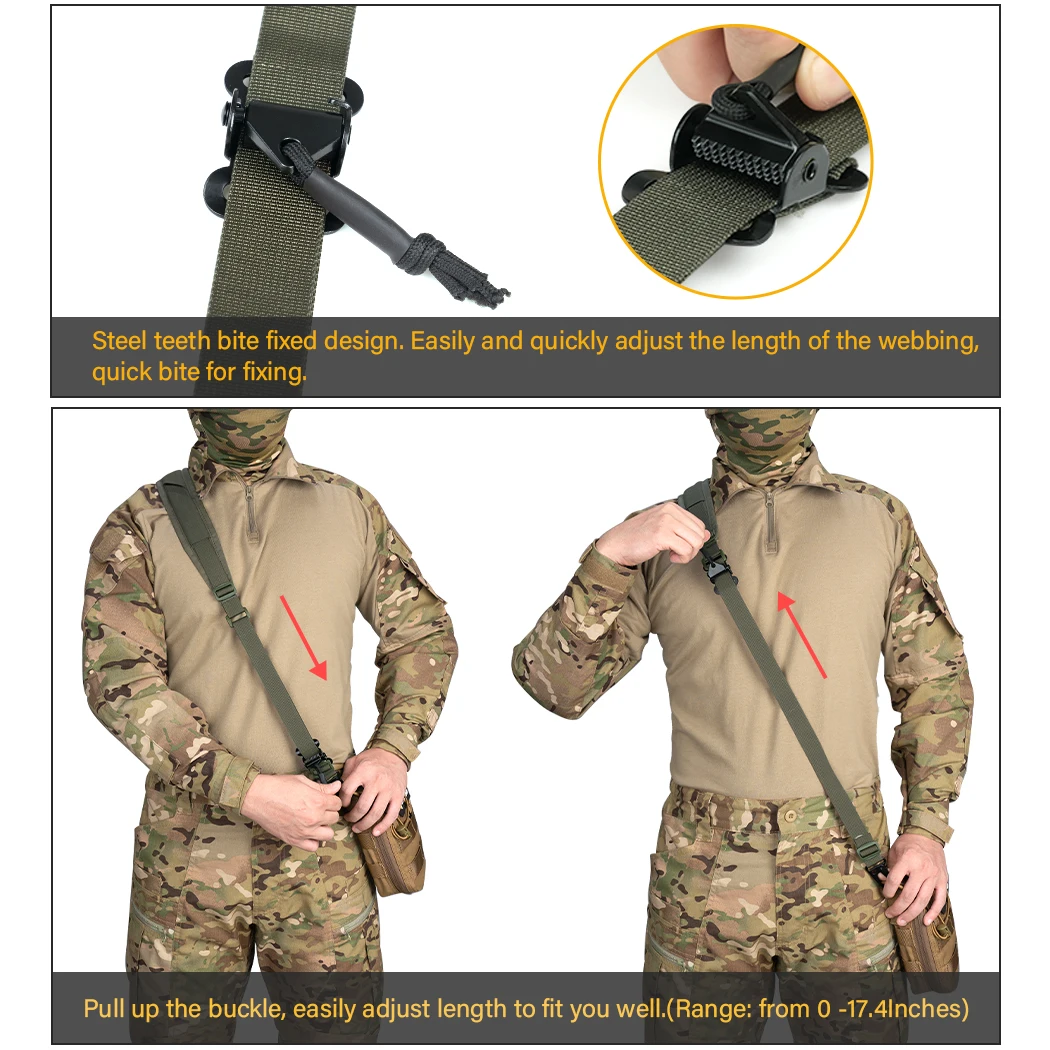 Steel teeth bite fixed design. Easily and quickly adjust the length of the webbing, quick bite for fixing.

Pull up the buckle, easily adjust length to fit you well.(Range: from 0 -17.4Inches)