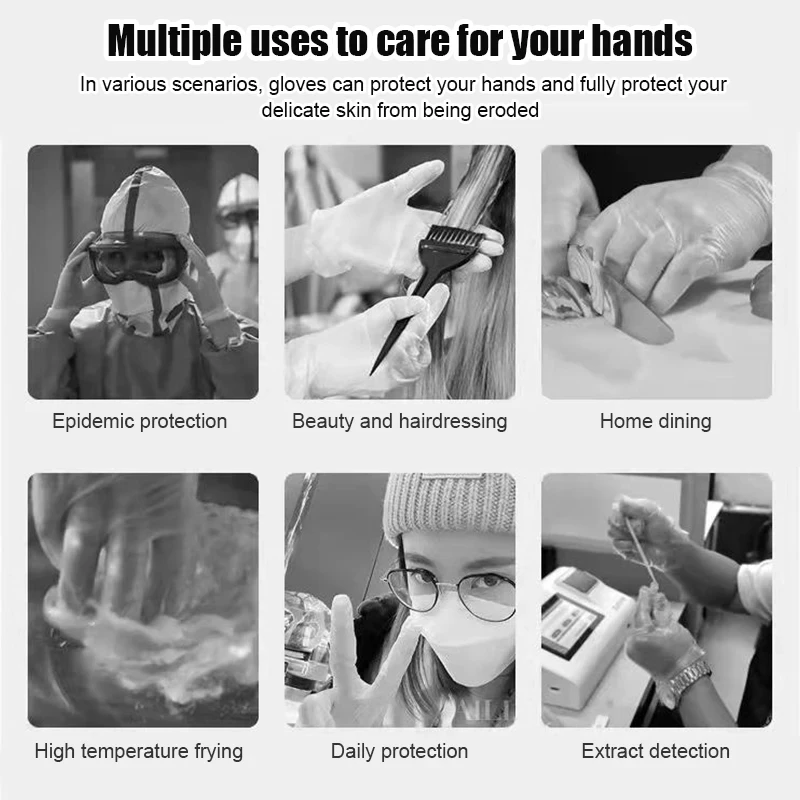 Multiple uses to care for your hands

In various scenarios, gloves can protect your hands and fully protect your delicate skin from being eroded

Epidemic protection

Beauty and hairdressing

Home dining

High temperature frying

Daily protection

Extract detection