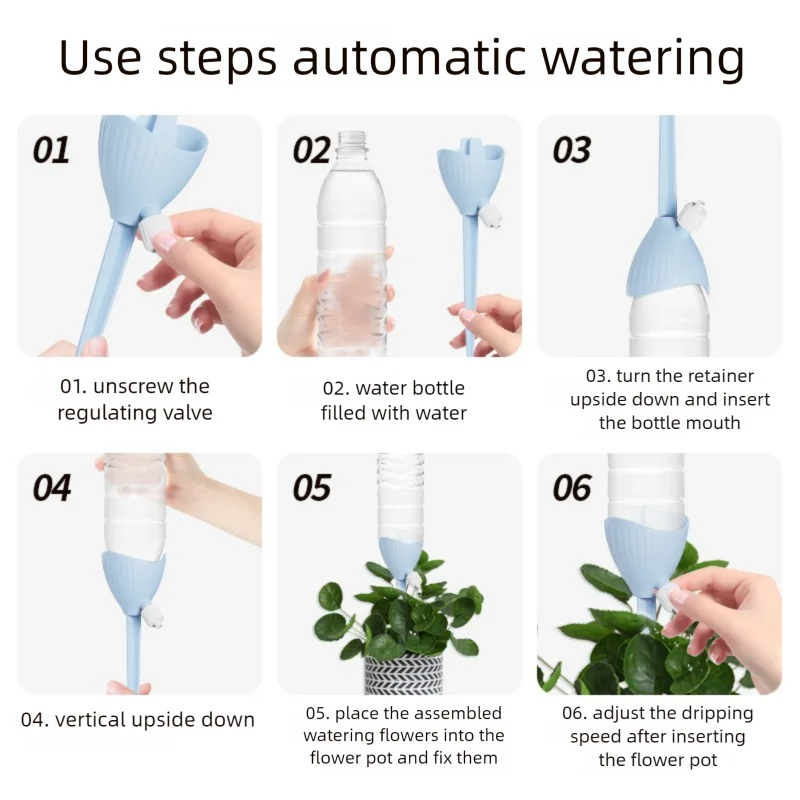 Use steps automatic watering

01

01. unscrew the regulating valve

02

02. water bottle filled with water

03

03. turn the retainer upside down and insert the bottle mouth

04

04. vertical upside down

05

05. place the assembled watering flowers into the flower pot and fix them

06

06. adjust the dripping speed after inserting the flower pot