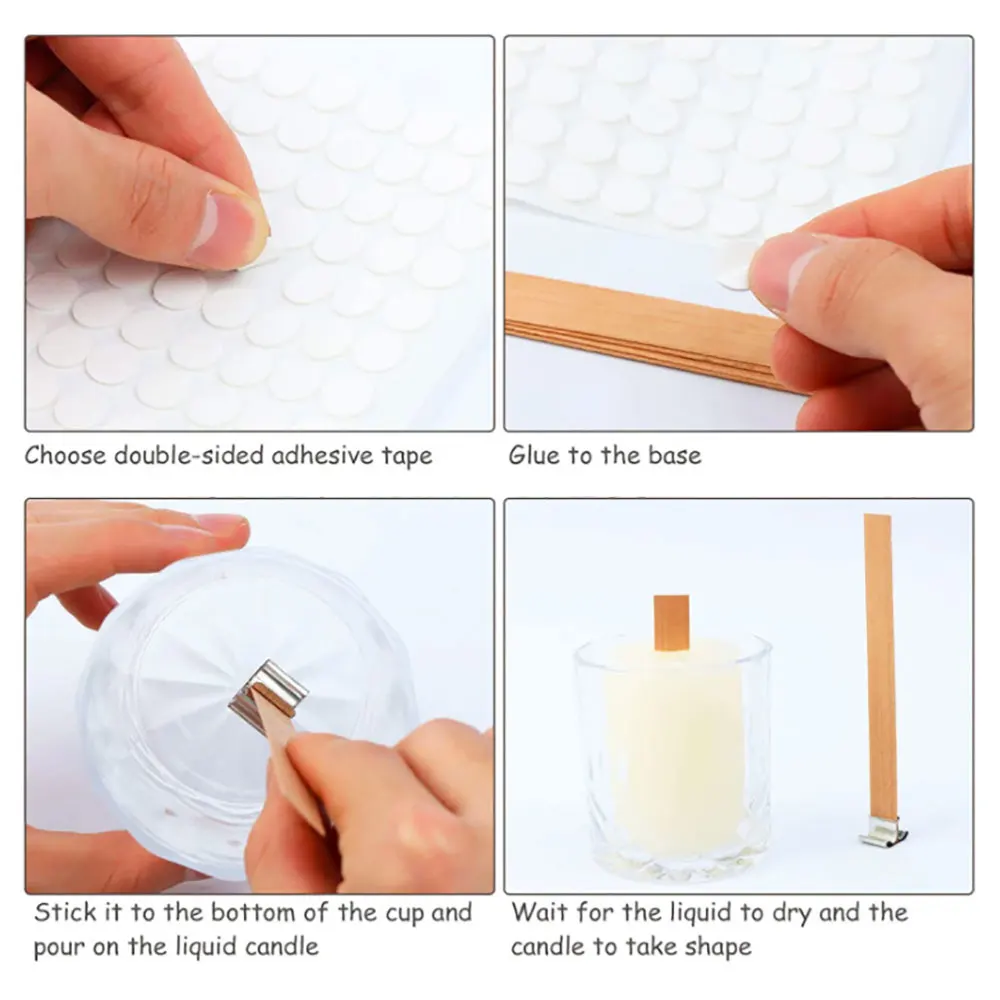 Choose double-sided adhesive tape

Glue to the base

Stick it to the bottom of the cup and pour on the liquid candle

Wait for the liquid to dry and the candle to take shape