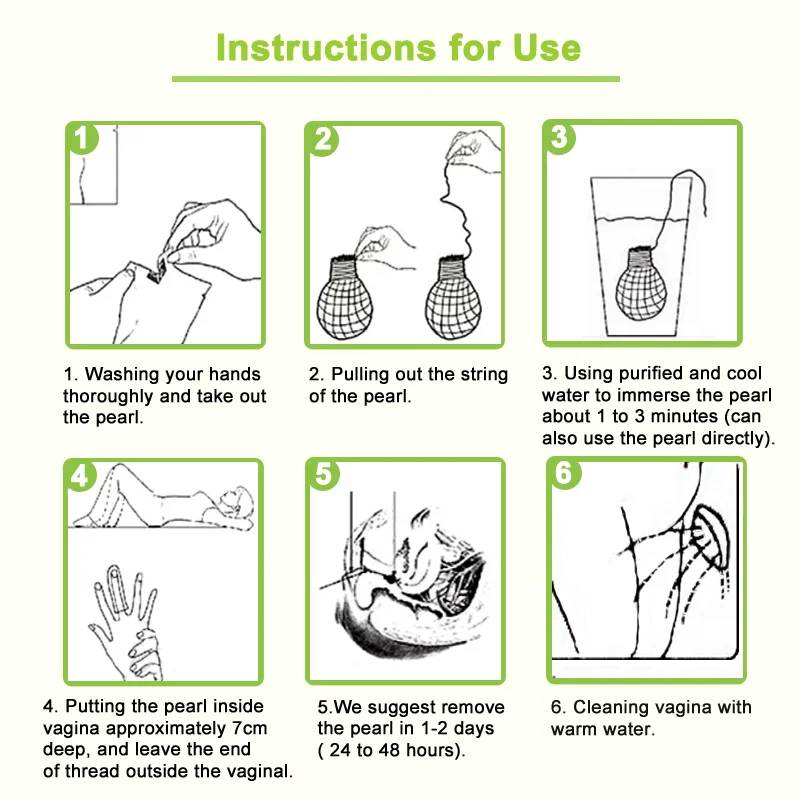 Instructions for Use

1

2

3

1. Washing your hands thoroughly and take out the pearl.

2. Pulling out the string of the pearl.

3. Using purified and cool water to immerse the pearl about 1 to 3 minutes (can also use the pearl directly).

4

5

6

4. Putting the pearl inside vagina approximately 7cm deep, and leave the end of thread outside the vaginal.

5.We suggest remove the pearl in 1-2 days ( 24 to 48 hours).

6. Cleaning vagina with warm water.