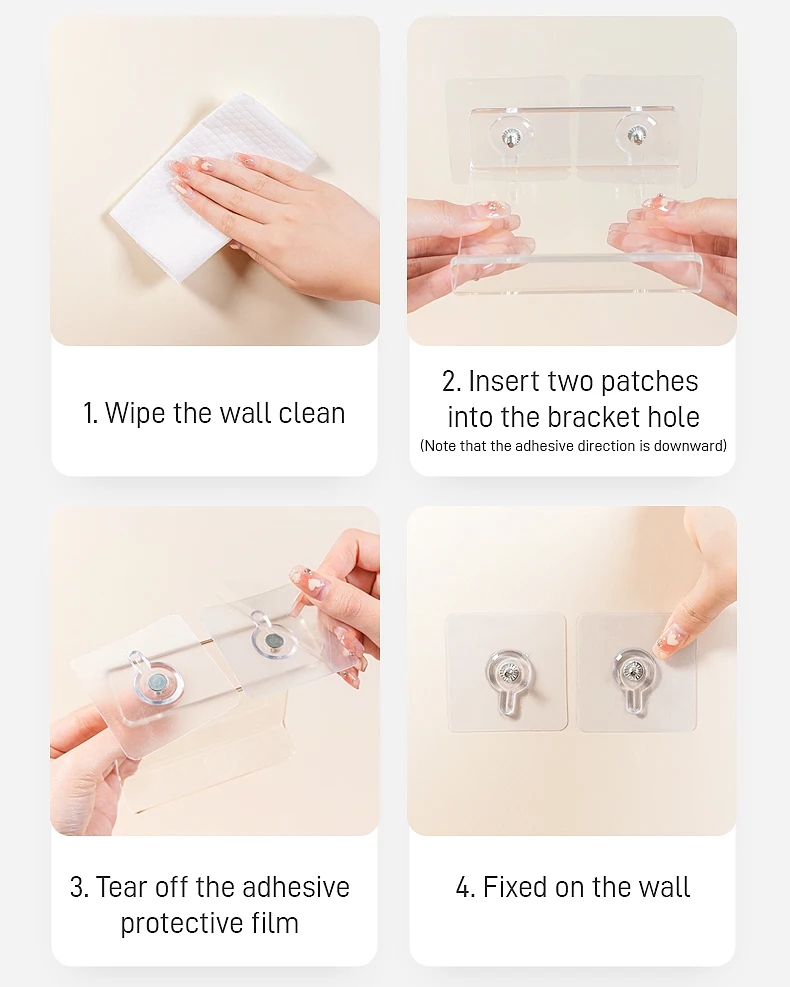 1. Wipe the wall clean

2. Insert two patches into the bracket hole
(Note that the adhesive direction is downward)

3. Tear off the adhesive protective film

4. Fixed on the wall