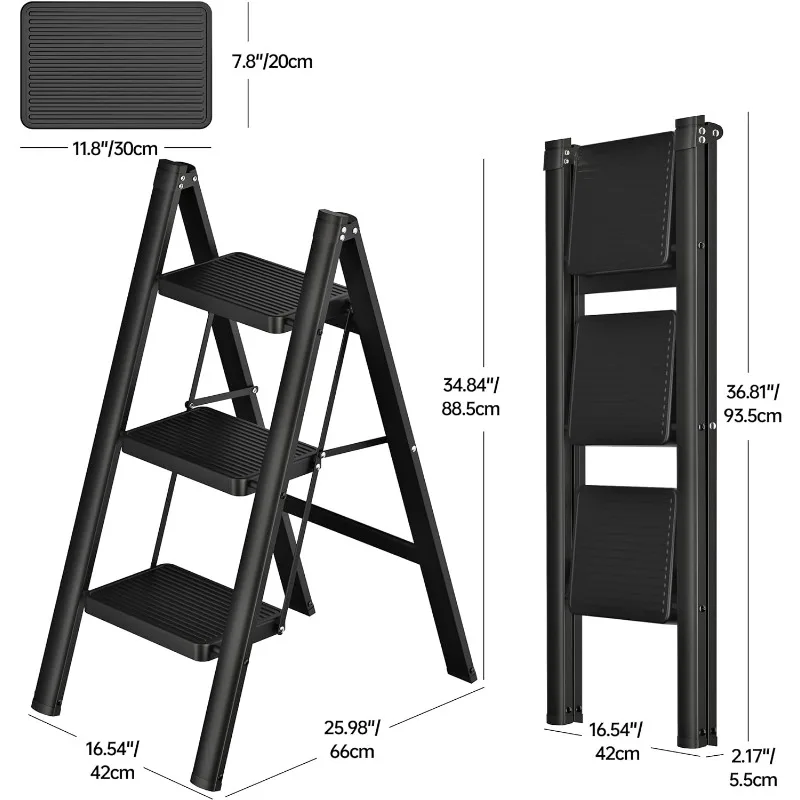 7.8"/20cm

11.8"/30cm

34.84"/ 88.5cm

36.81"/ 93.5cm

16.54"/ 42cm

25.98"/ 66cm

16.54"/ 42cm

2.17"/ 5.5cm