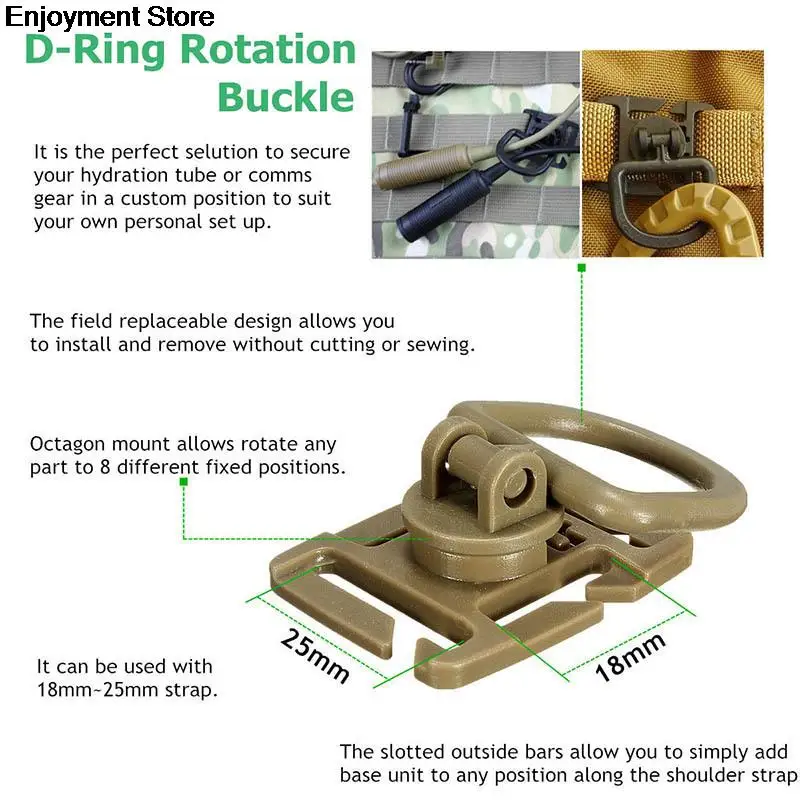 Enjoyment Store

D-Ring Rotation Buckle

It is the perfect selution to secure your hydration tube or comms gear in a custom position to suit your own personal set up.

The field replaceable design allows you to install and remove without cutting or sewing.

Octagon mount allows rotate any part to 8 different fixed positions.

25mm

18mm

It can be used with 18mm~25mm strap.

The slotted outside bars allow you to simply add base unit to any position along the shoulder strap