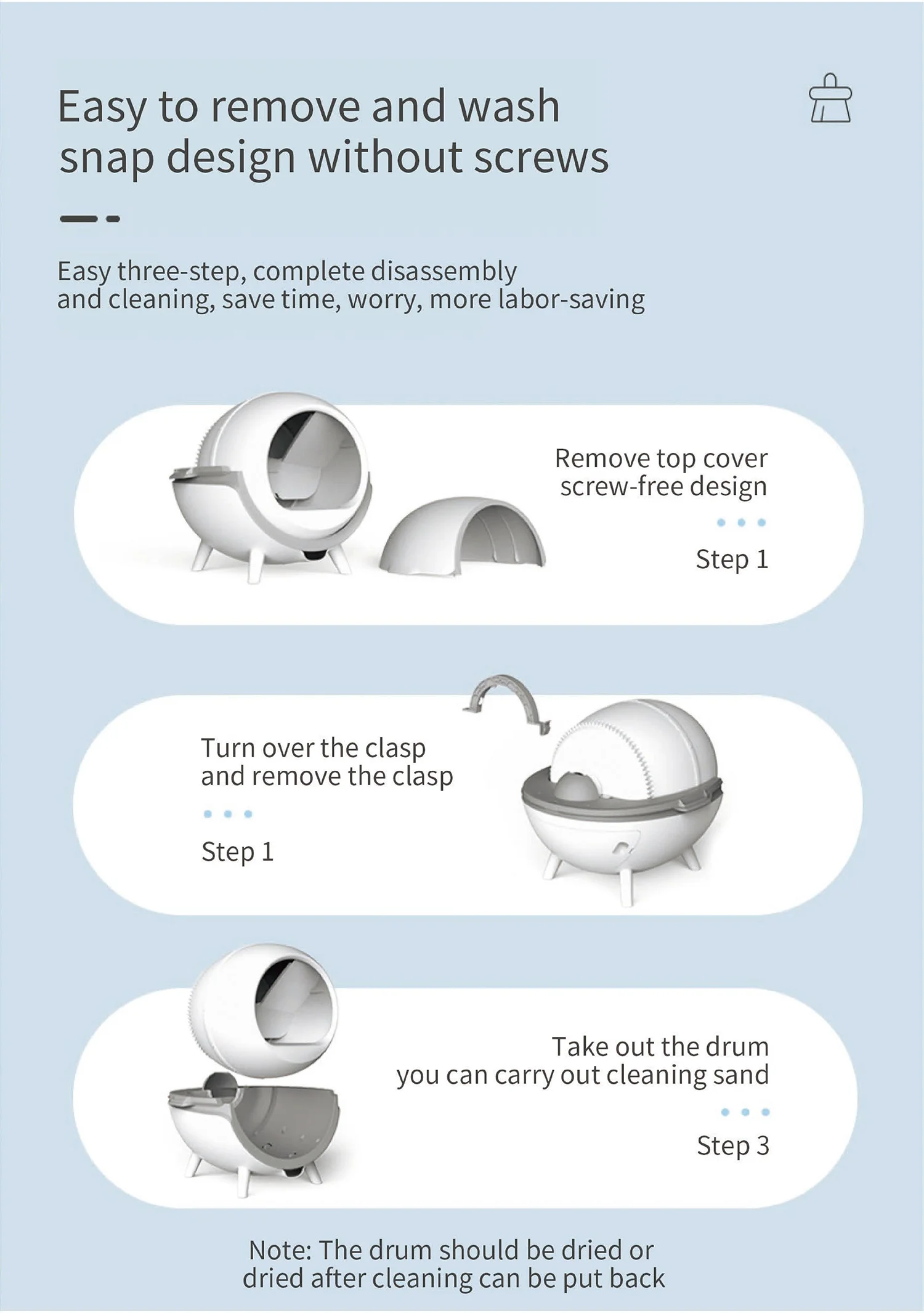 Easy to remove and wash snap design without screws

Easy three-step, complete disassembly and cleaning, save time, worry, more labor-saving

Remove top cover screw-free design

Step 1

Turn over the clasp and remove the clasp

Step 1

Take out the drum you can carry out cleaning sand

Step 3

Note: The drum should be dried or dried after cleaning can be put back